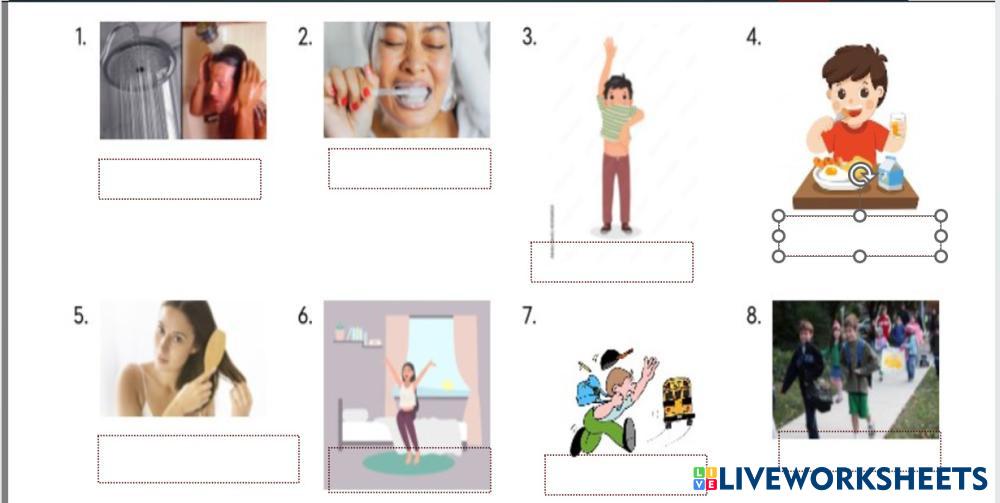 1.

2.

3.

4.

5.

6.

7.

8.

LIVEWORKSHEETS