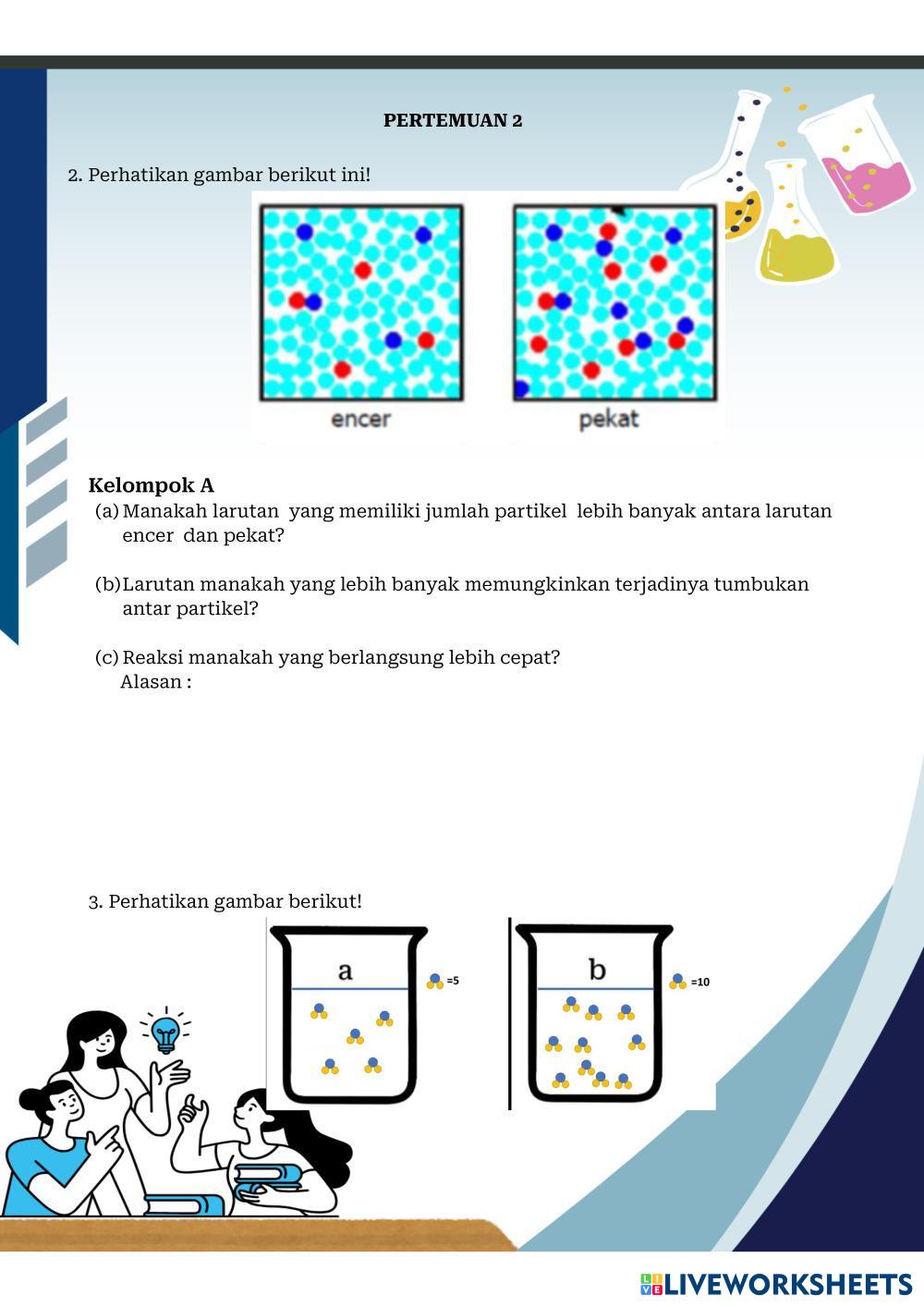 PERTEMUAN 2

2. Perhatikan gambar berikut ini!

encer

pekat

Kelompok A

(a) Manakah larutan yang memiliki jumlah partikel lebih banyak antara larutan encer dan pekat?

(b) Larutan manakah yang lebih banyak memungkinkan terjadinya tumbukan antar partikel?

(c) Reaksi manakah yang berlangsung lebih cepat?
Alasan :

3. Perhatikan gambar berikut!

a

=5

b

=10

LIVEWORKSHEETS