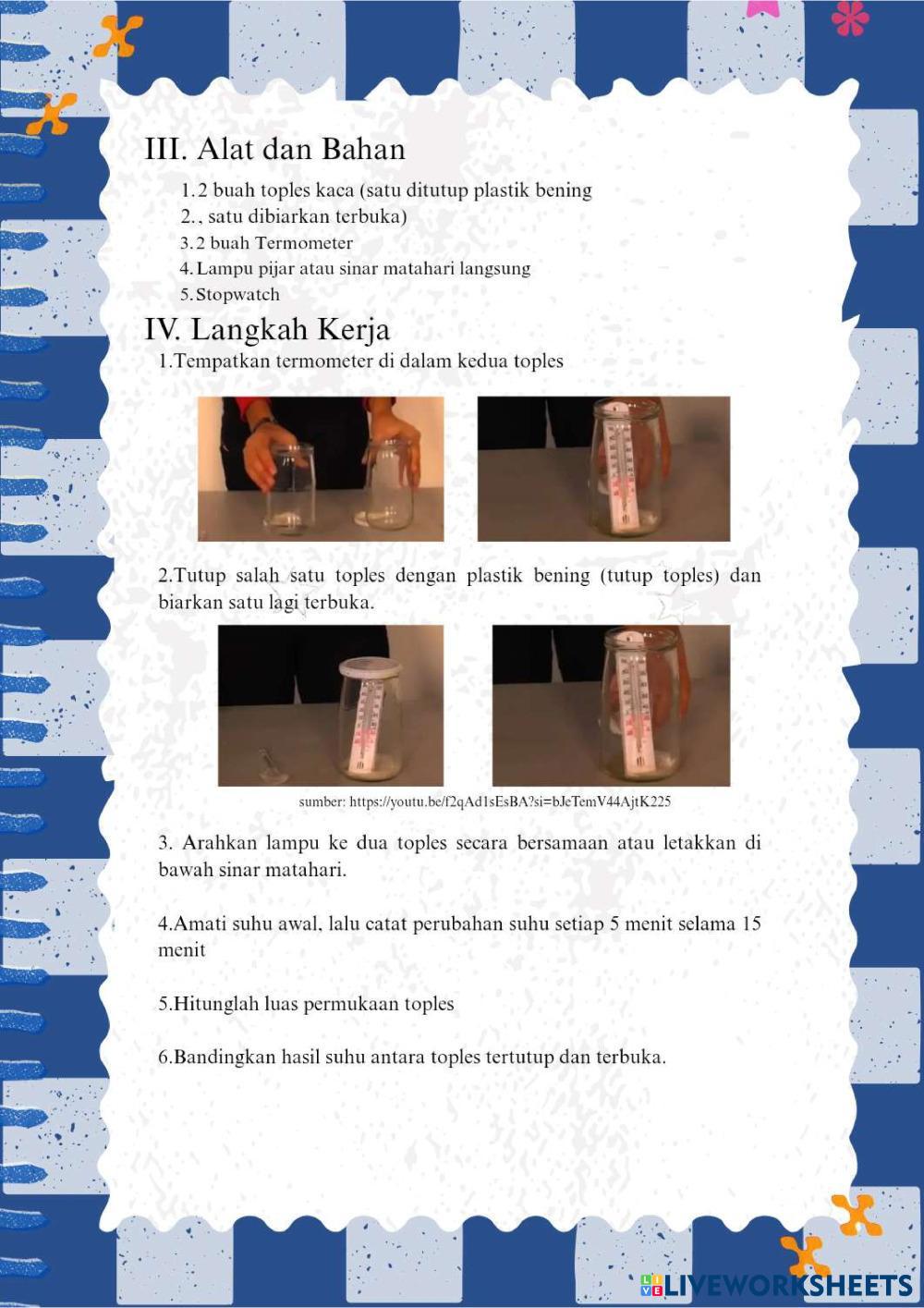 III. Alat dan Bahan

1. 2 buah toples kaca (satu ditutup plastik bening
2. , satu dibiarkan terbuka)
3. 2 buah Termometer
4. Lampu pijar atau sinar matahari langsung
5. Stopwatch

IV. Langkah Kerja

1.Tempatkan termometer di dalam kedua toples

2.Tutup salah satu toples dengan plastik bening (tutup toples) dan biarkan satu lagi terbuka.

sumber: https://youtu.be/f2qAd1sEsBA?si=bJeTemV44AjtK225

3. Arahkan lampu ke dua toples secara bersamaan atau letakkan di bawah sinar matahari.

4.Amati suhu awal, lalu catat perubahan suhu setiap 5 menit selama 15 menit

5.Hitunglah luas permukaan toples

6.Bandingkan hasil suhu antara toples tertutup dan terbuka.

LIVEWORKSHEETS