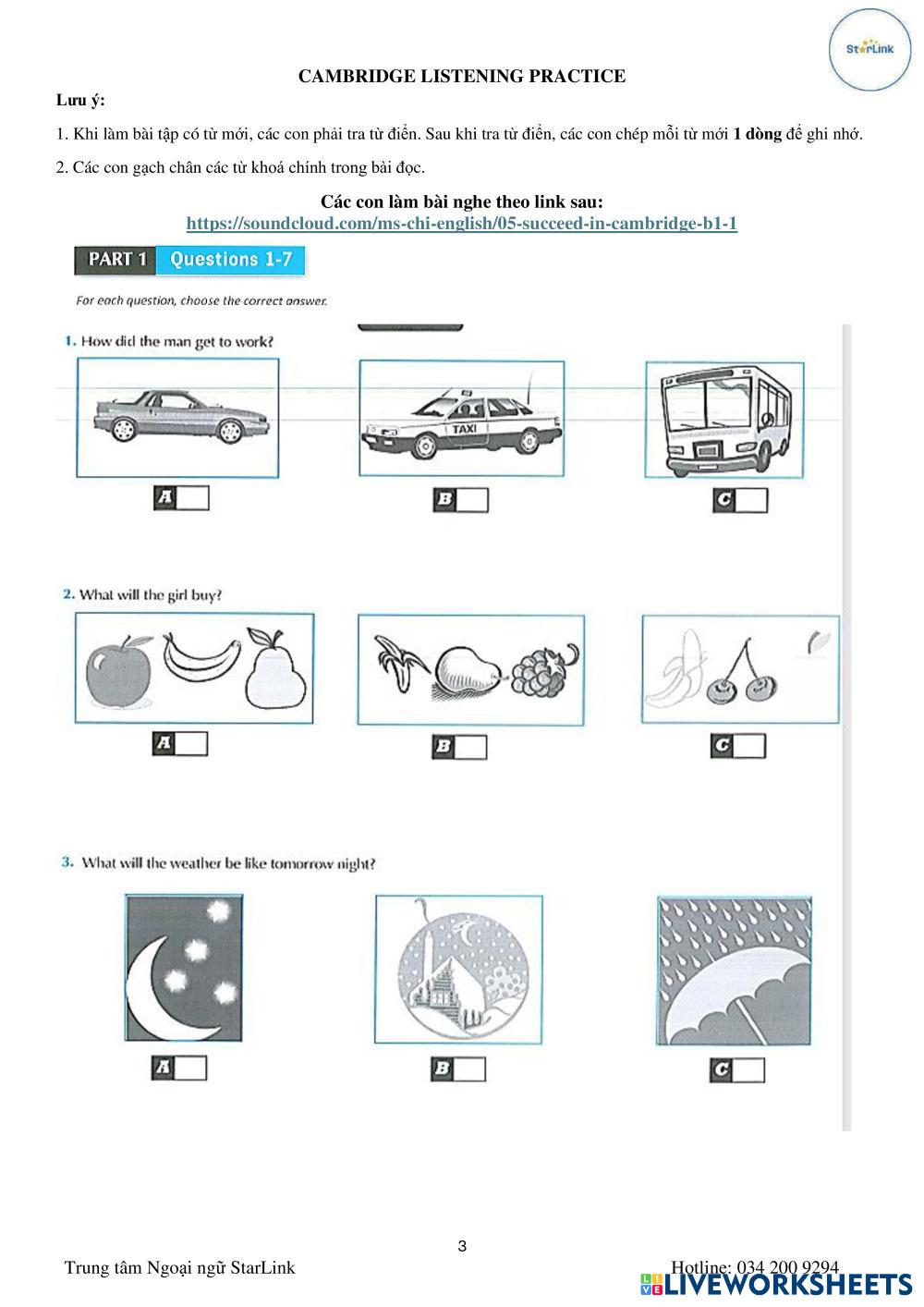 StarLink

CAMBRIDGE LISTENING PRACTICE

Lưu ý:

1. Khi làm bài tập có từ mới, các con phải tra từ điển. Sau khi tra từ điển, các con chép mỗi từ mới 1 dòng để ghi nhớ.

2. Các con gạch chân các từ khoá chính trong bài đọc.

Các con làm bài nghe theo link sau:
https://soundcloud.com/ms-chi-english/05-succeed-in-cambridge-b1-1

PART 1 Questions 1-7

For each question, choose the correct answer.

1. How did the man get to work?

TAXI

A B C

2. What will the girl buy?

A B C

3. What will the weather be like tomorrow night?

A B C

3

Trung tâm Ngoại ngữ StarLink

Hotline: 034 200 9294

LIVEWORKSHEETS