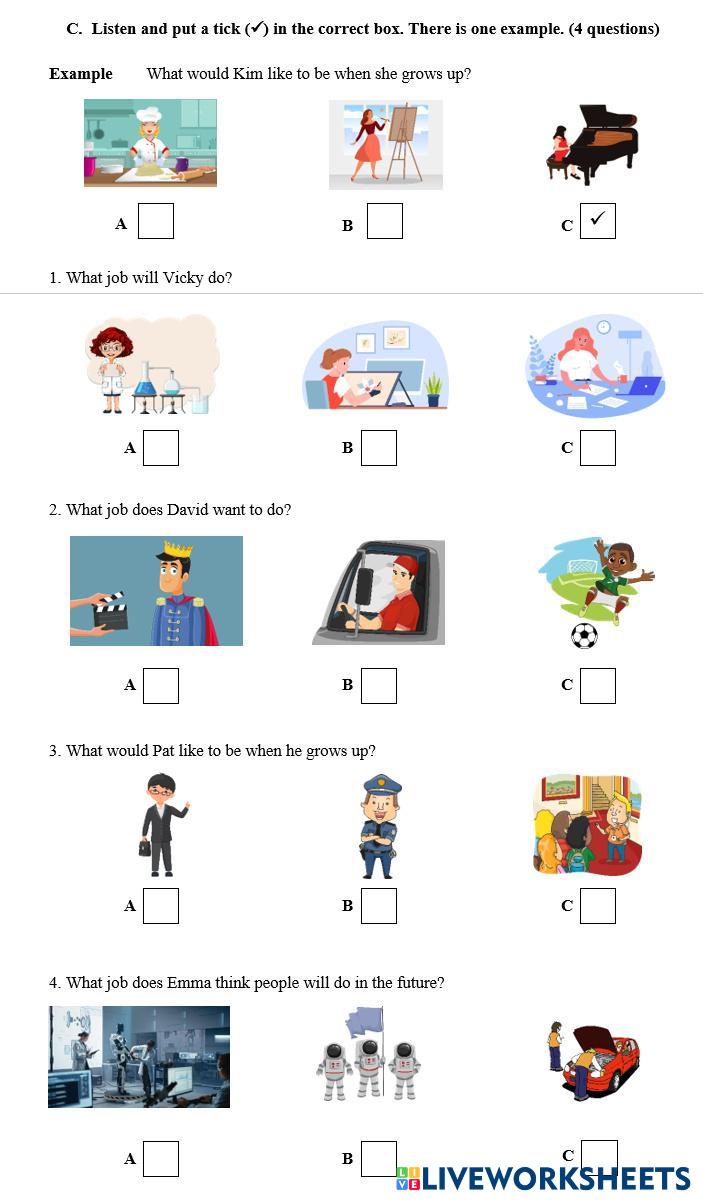 C. Listen and put a tick (✓) in the correct box. There is one example. (4 questions)

Example What would Kim like to be when she grows up?

A B C ✓

1. What job will Vicky do?

A B C

2. What job does David want to do?

A B C

3. What would Pat like to be when he grows up?

A B C

4. What job does Emma think people will do in the future?

A B C

LIVEWORKSHEETS