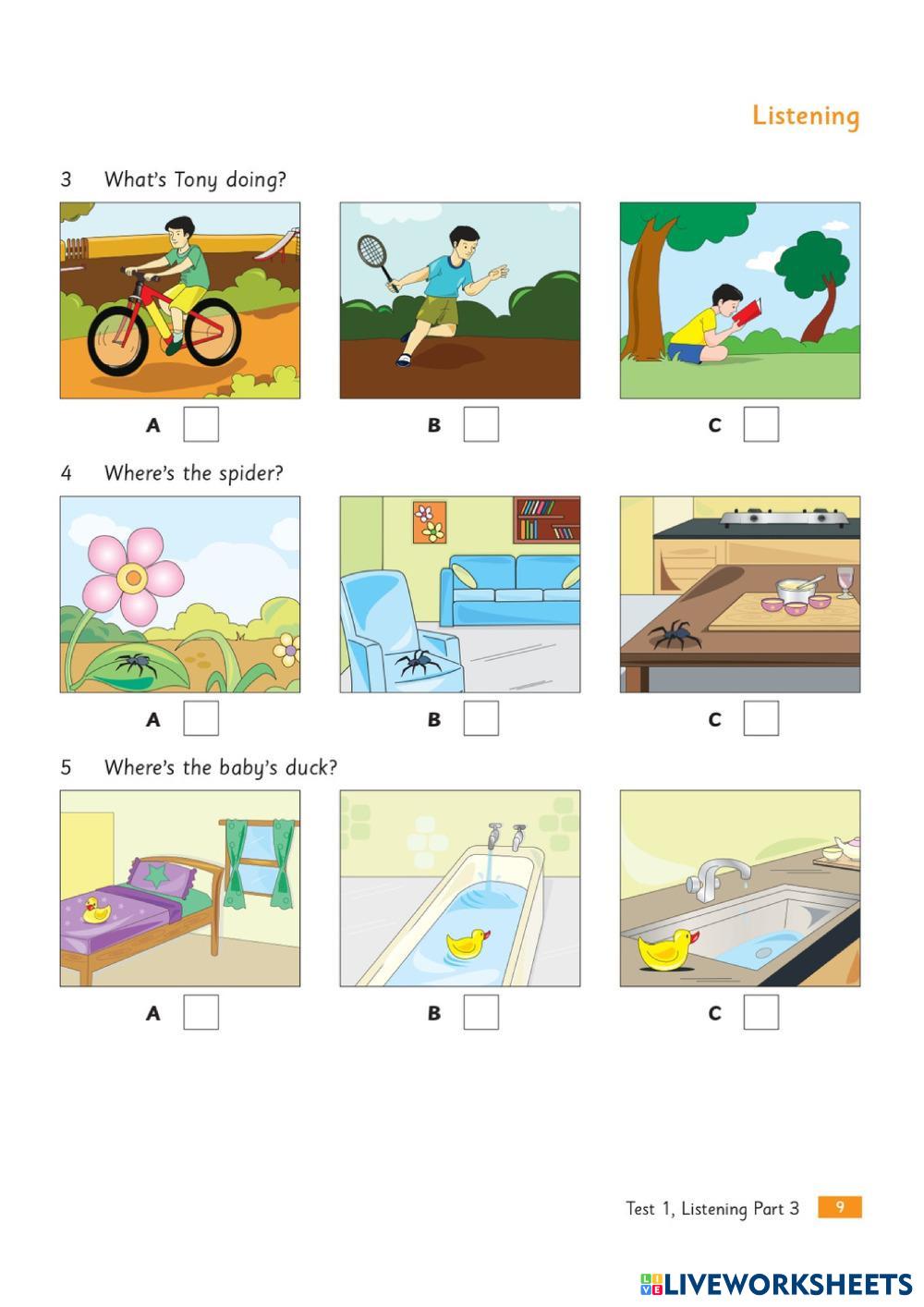 Listening

3 What's Tony doing?

A
B
C

4 Where's the spider?

A
B
C

5 Where's the baby's duck?

A
B
C

Test 1, Listening Part 3 9

LIVEWORKSHEETS