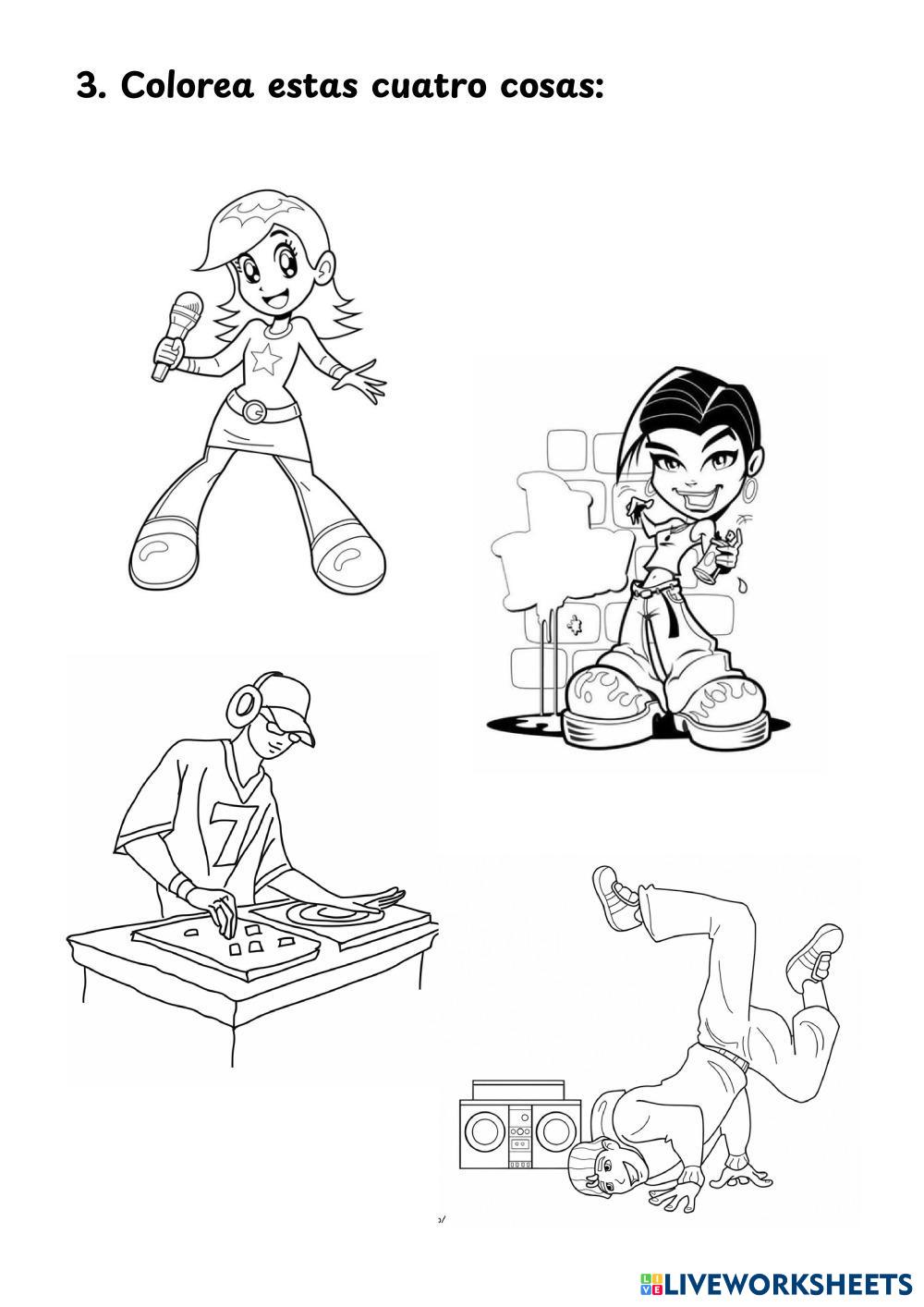 3. Colorea estas cuatro cosas:

7

LIVEWORKSHEETS