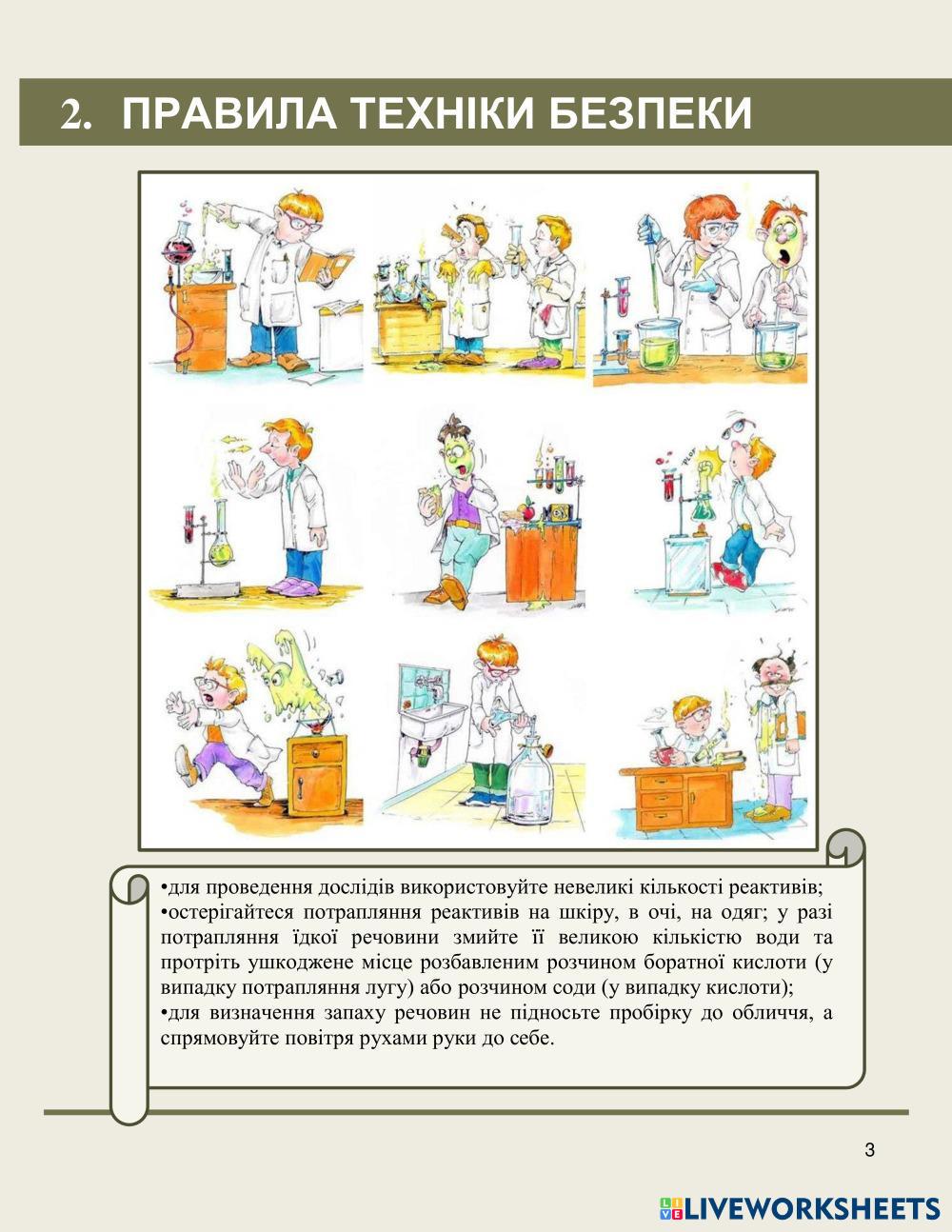 2. ПРАВИЛА ТЕХНІКИ БЕЗПЕКИ

•для проведення дослідів використовуйте невеликі кількості реактивів;
•остерігайтеся потрапляння реактивів на шкіру, в очі, на одяг; у разі потрапляння їдкої речовини змийте її великою кількістю води та протріть ушкоджене місце розбавленим розчином боратної кислоти (у випадку потрапляння лугу) або розчином соди (у випадку кислоти);
•для визначення запаху речовин не підносьте пробірку до обличчя, а спрямовуйте повітря рухами руки до себе.

3

LIVEWORKSHEETS