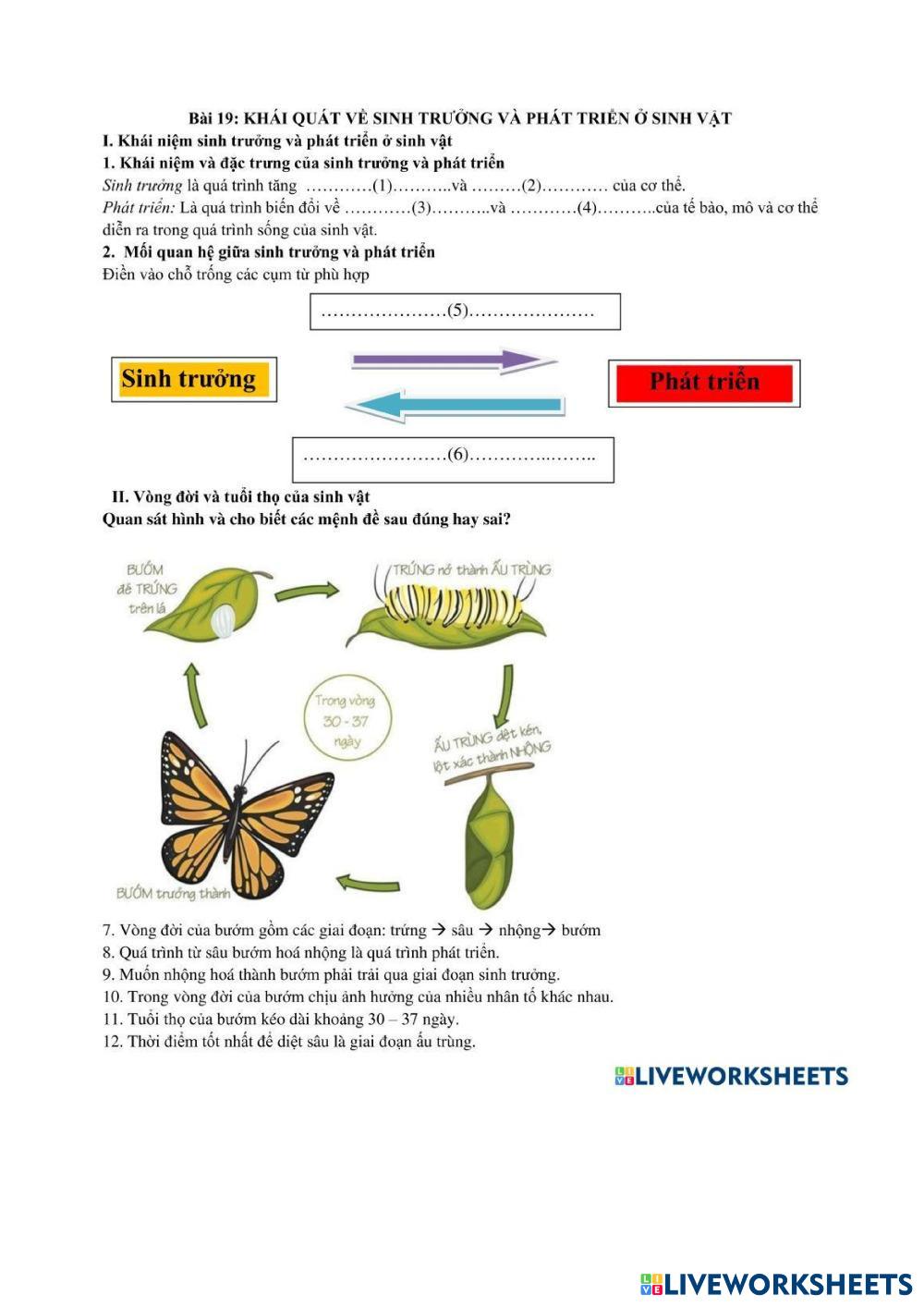 Bài 19: KHÁI QUÁT VỀ SINH TRƯỞNG VÀ PHÁT TRIỂN Ở SINH VẬT

I. Khái niệm sinh trưởng và phát triển ở sinh vật

1. Khái niệm và đặc trưng của sinh trưởng và phát triển

Sinh trưởng là quá trình tăng …………(1)………..và ………(2)………… của cơ thể.

Phát triển: Là quá trình biến đổi về …………(3)………..và …………(4)………..của tế bào, mô và cơ thể diễn ra trong quá trình sống của sinh vật.

2. Mối quan hệ giữa sinh trưởng và phát triển

Điền vào chỗ trống các cụm từ phù hợp

………………….(5)…………………

Sinh trưởng

Phát triển

……………………(6)…………..……..

II. Vòng đời và tuổi thọ của sinh vật

Quan sát hình và cho biết các mệnh đề sau đúng hay sai?

BƯỚM đẻ TRỨNG trên lá

TRỨNG nở thành ẤU TRÙNG

Trong vòng 30 - 37 ngày

ẤU TRÙNG dệt kén, lột xác thành NHỘNG

BƯỚM trưởng thành

7. Vòng đời của bướm gồm các giai đoạn: trứng → sâu → nhộng→ bướm

8. Quá trình từ sâu bướm hoá nhộng là quá trình phát triển.

9. Muốn nhộng hoá thành bướm phải trải qua giai đoạn sinh trưởng.

10. Trong vòng đời của bướm chịu ảnh hưởng của nhiều nhân tố khác nhau.

11. Tuổi thọ của bướm kéo dài khoảng 30 – 37 ngày.

12. Thời điểm tốt nhất để diệt sâu là giai đoạn ấu trùng.

LIVEWORKSHEETS

LIVEWORKSHEETS