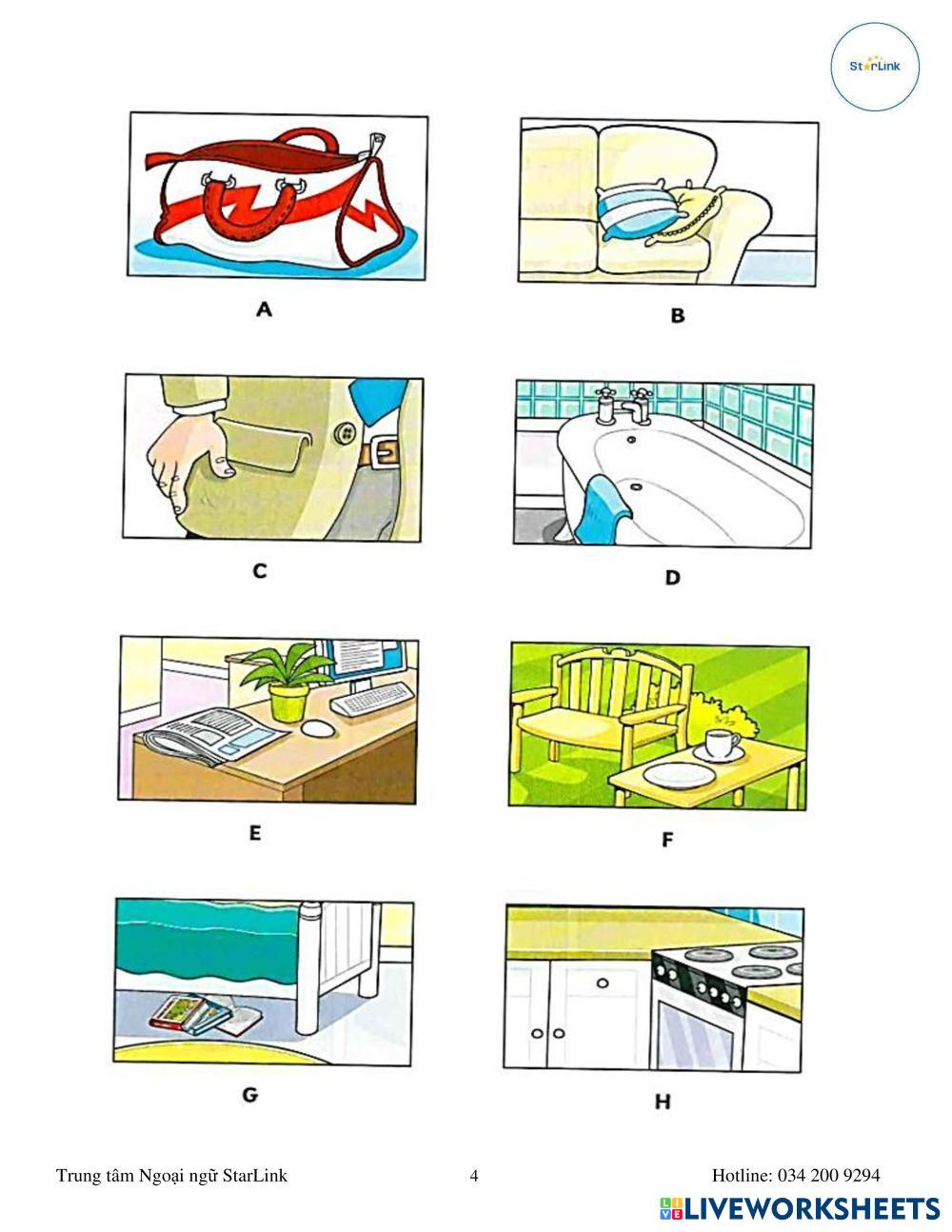 StarLink

A

B

C

D

E

F

G

H

Trung tâm Ngoại ngữ StarLink

4

Hotline: 034 200 9294

LIVEWORKSHEETS