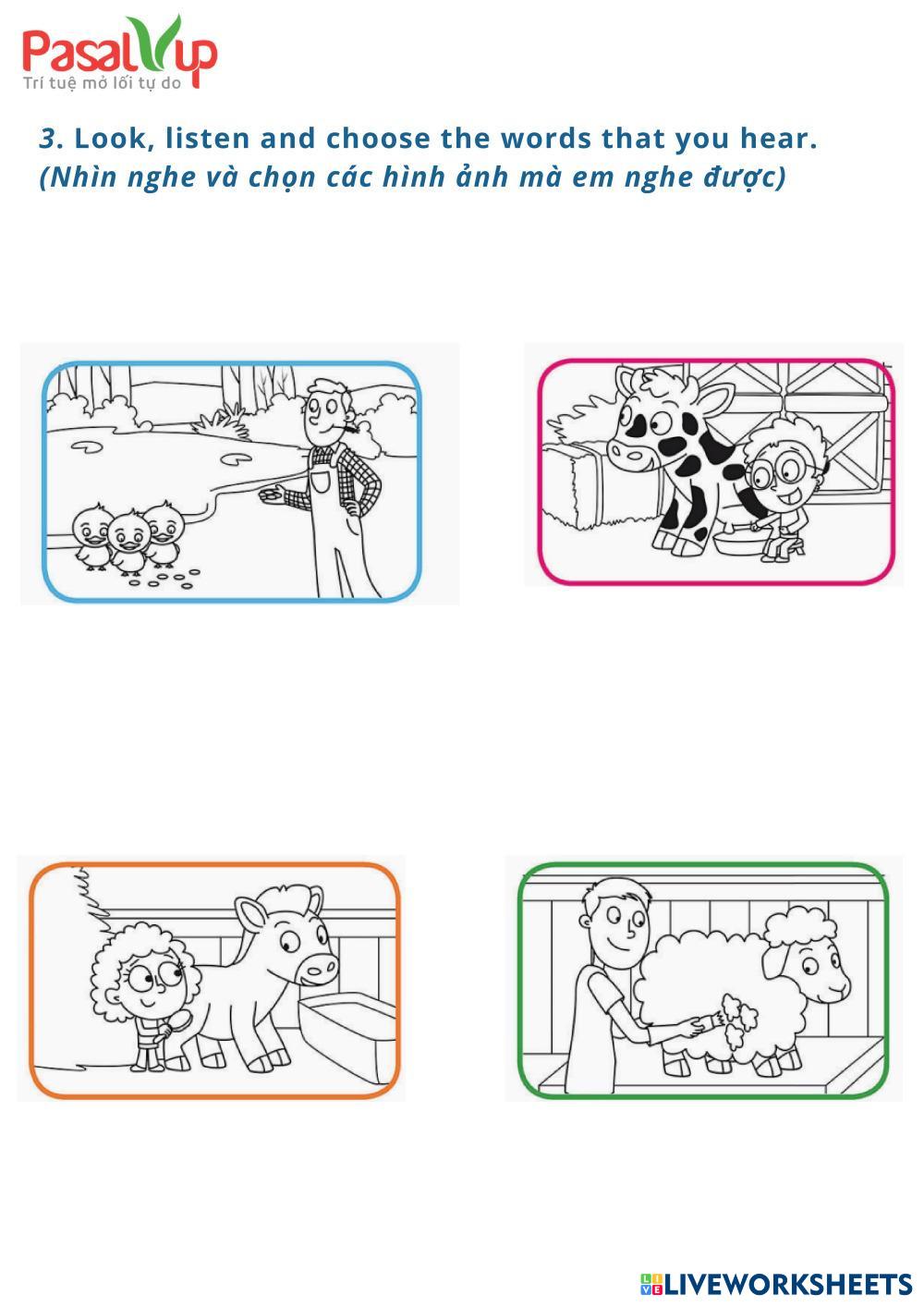 PasalUp
Trí tuệ mở lối tự do

3. Look, listen and choose the words that you hear.
(Nhìn nghe và chọn các hình ảnh mà em nghe được)

LIVEWORKSHEETS