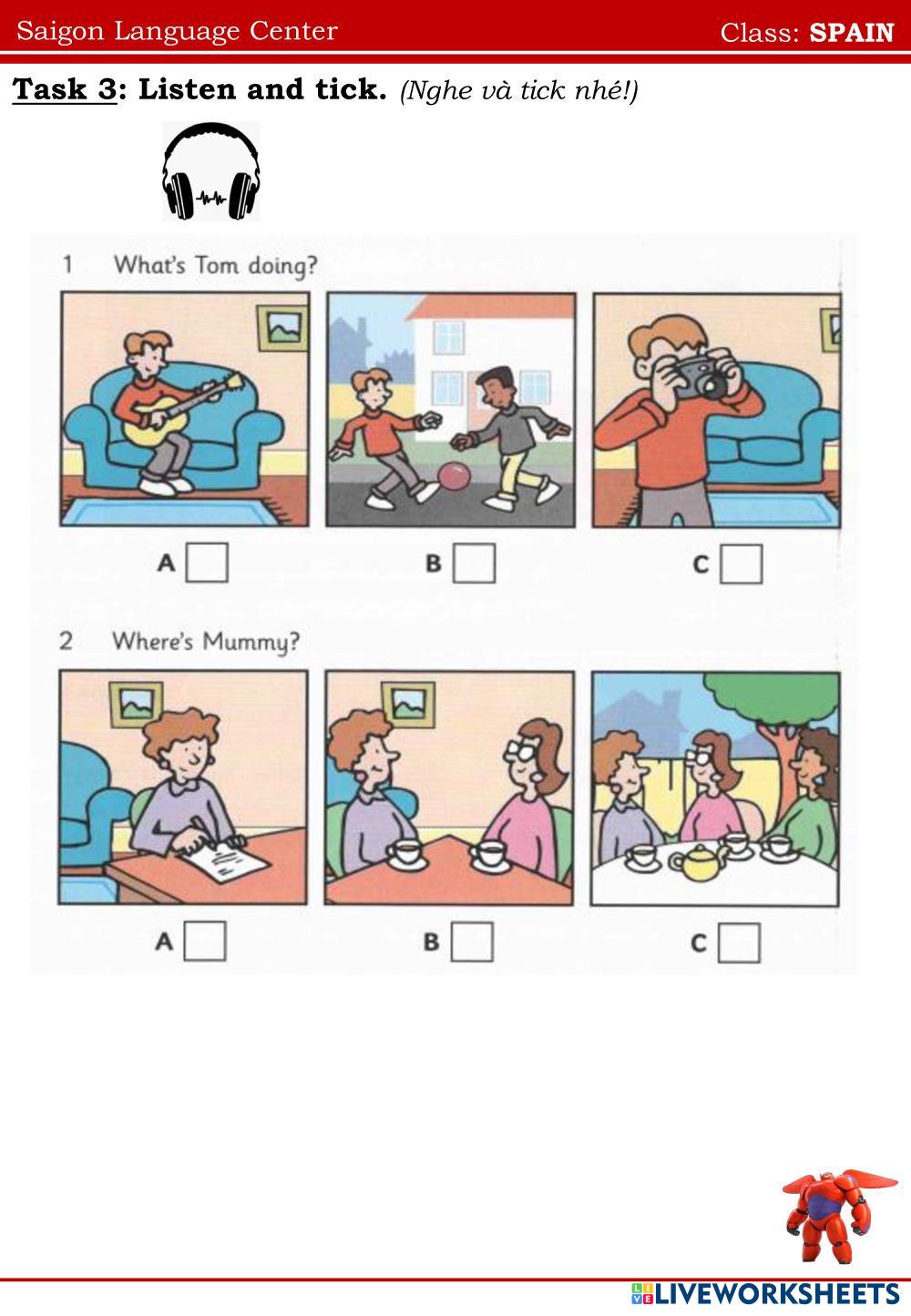 Saigon Language Center

Class: SPAIN

Task 3: Listen and tick. (Nghe và tick nhé!)

1 What's Tom doing?

A
B
C

2 Where's Mummy?

A
B
C

LIVEWORKSHEETS