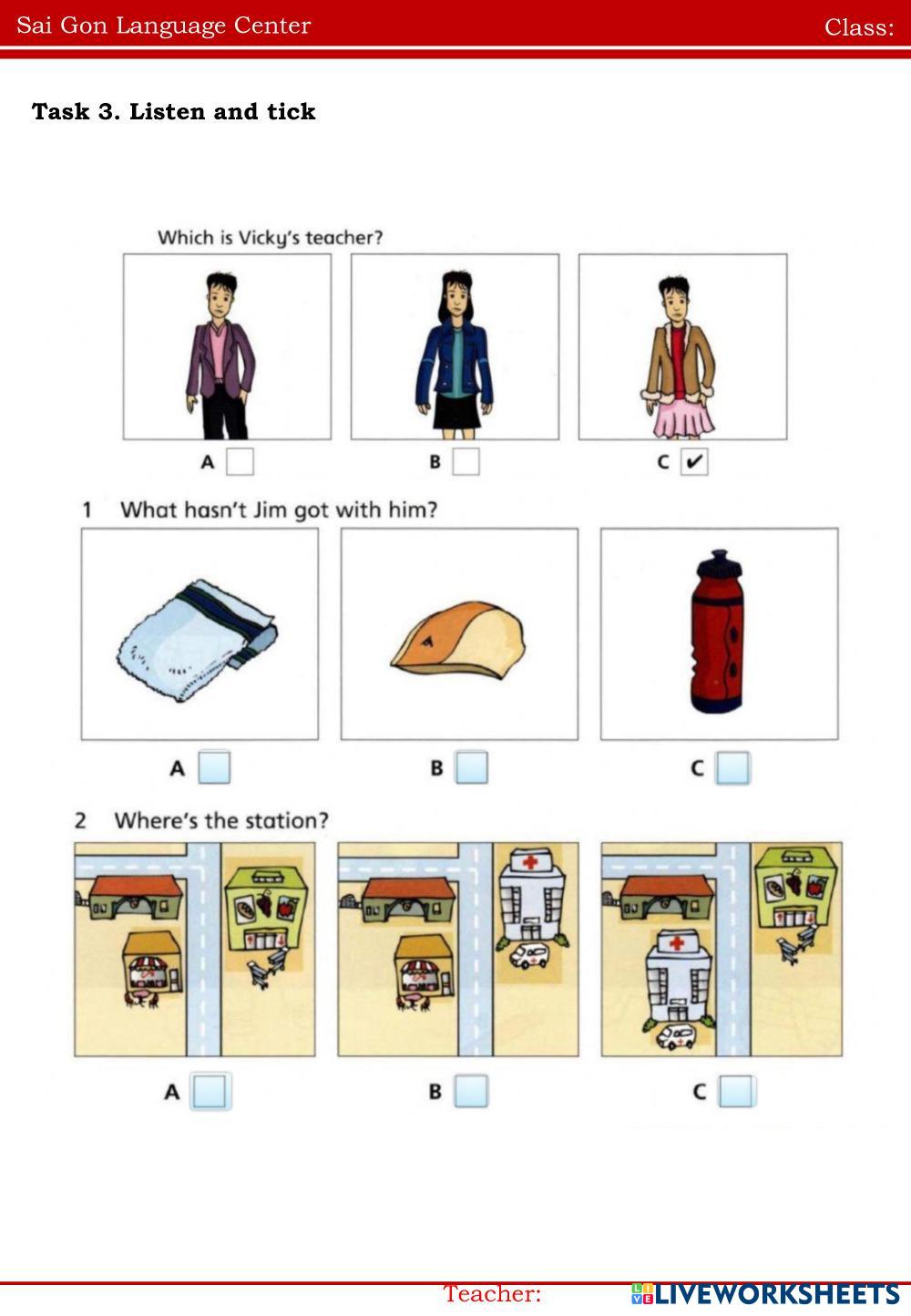 Sai Gon Language Center

Class:

Task 3. Listen and tick

Which is Vicky's teacher?

A

B

C ✔

1 What hasn't Jim got with him?

A

B

C

2 Where's the station?

A

B

C

Teacher:

LIVEWORKSHEETS