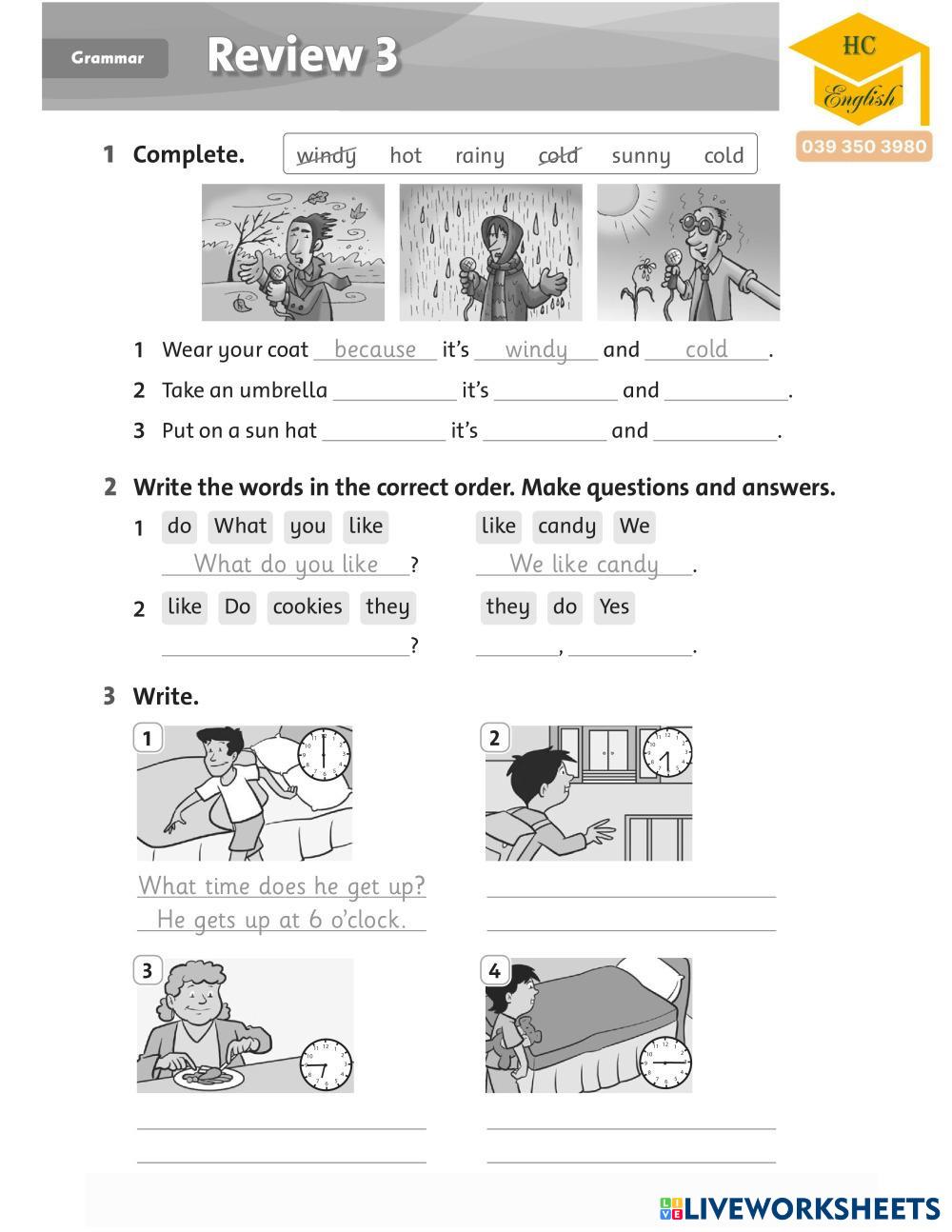 Grammar Review 3

HC English
039 350 3980

1 Complete.

windy hot rainy cold sunny cold

1 Wear your coat because it's windy and cold.
2 Take an umbrella ____ it's ____ and ____.
3 Put on a sun hat ____ it's ____ and ____.

2 Write the words in the correct order. Make questions and answers.

1 do What you like
What do you like?
like candy We
We like candy.

2 like Do cookies they
____?
they do Yes
____, ____.

3 Write.

1
What time does he get up?
He gets up at 6 o'clock.

2

3

4

LIVEWORKSHEETS