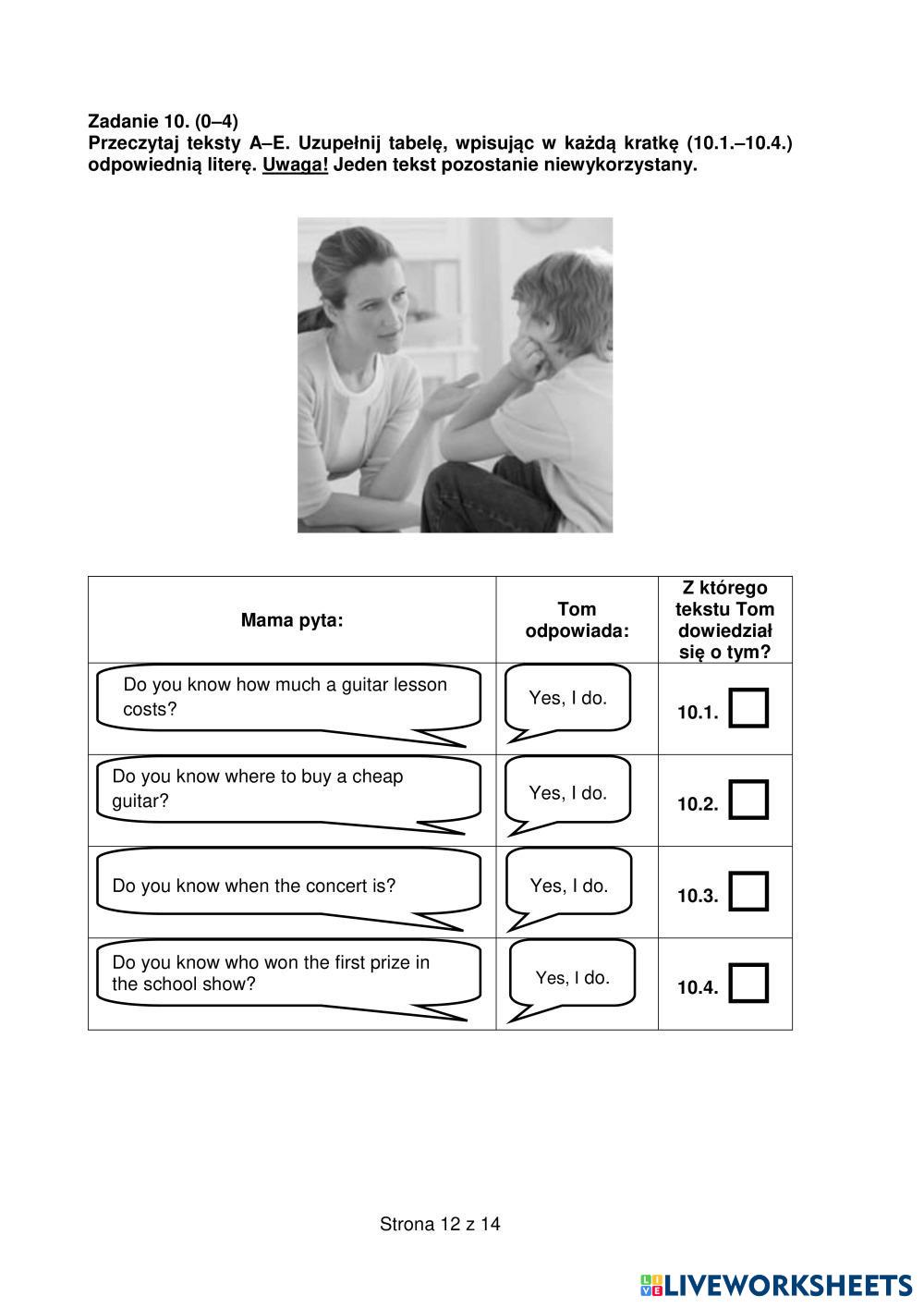 Zadanie 10. (0–4)
Przeczytaj teksty A–E. Uzupełnij tabelę, wpisując w każdą kratkę (10.1.–10.4.) odpowiednią literę. Uwaga! Jeden tekst pozostanie niewykorzystany.

| Mama pyta: | Tom odpowiada: | Z którego tekstu Tom dowiedział się o tym? |
|---|---|---|
| Do you know how much a guitar lesson costs? | Yes, I do. | 10.1. |
| Do you know where to buy a cheap guitar? | Yes, I do. | 10.2. |
| Do you know when the concert is? | Yes, I do. | 10.3. |
| Do you know who won the first prize in the school show? | Yes, I do. | 10.4. |

Strona 12 z 14

LIVEWORKSHEETS