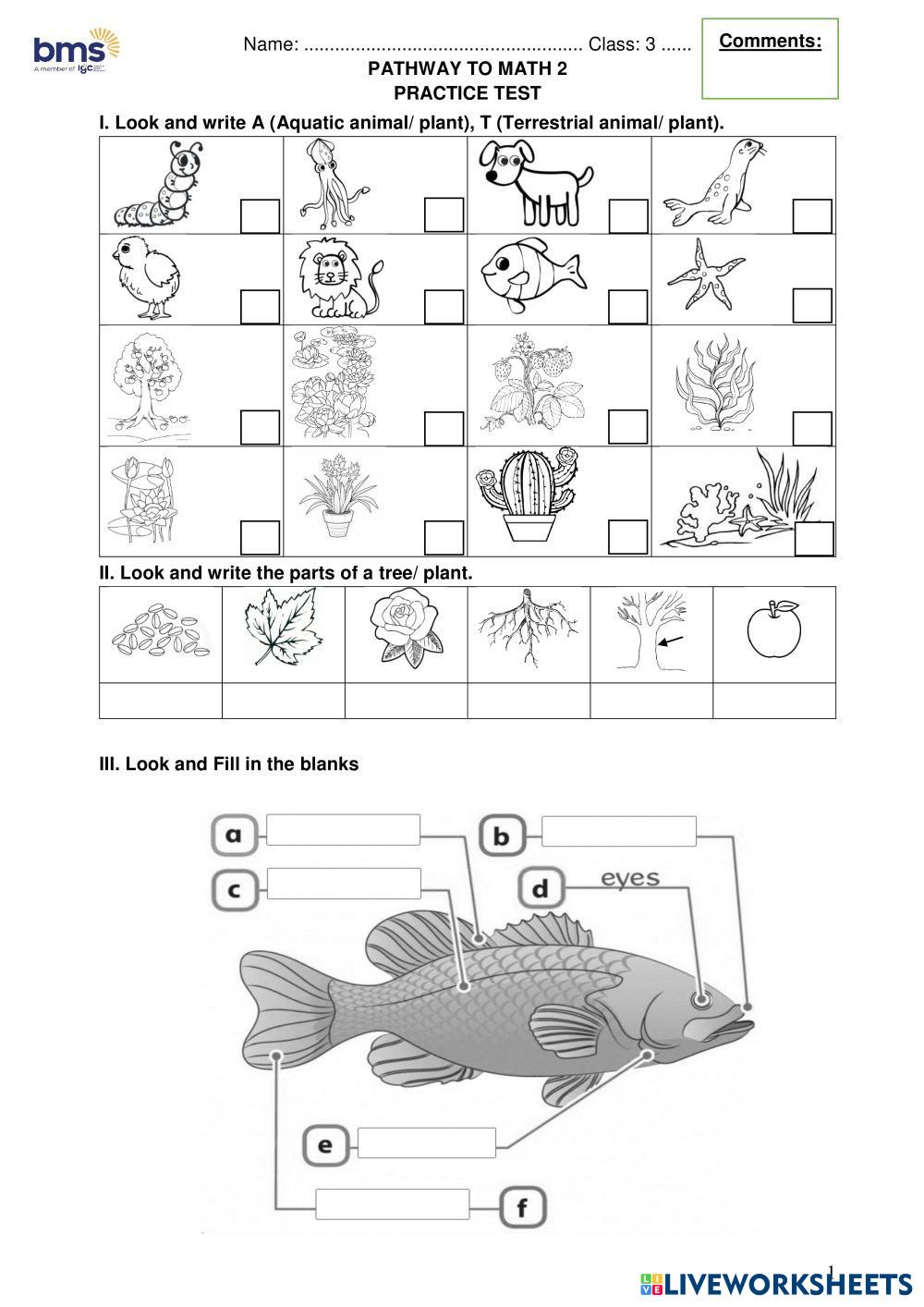 bms
A member of IGC

Name: ..................................................... Class: 3 ......

Comments:

PATHWAY TO MATH 2
PRACTICE TEST

I. Look and write A (Aquatic animal/ plant), T (Terrestrial animal/ plant).

II. Look and write the parts of a tree/ plant.

III. Look and Fill in the blanks

a

b

c

d eyes

e

f

1

LIVEWORKSHEETS