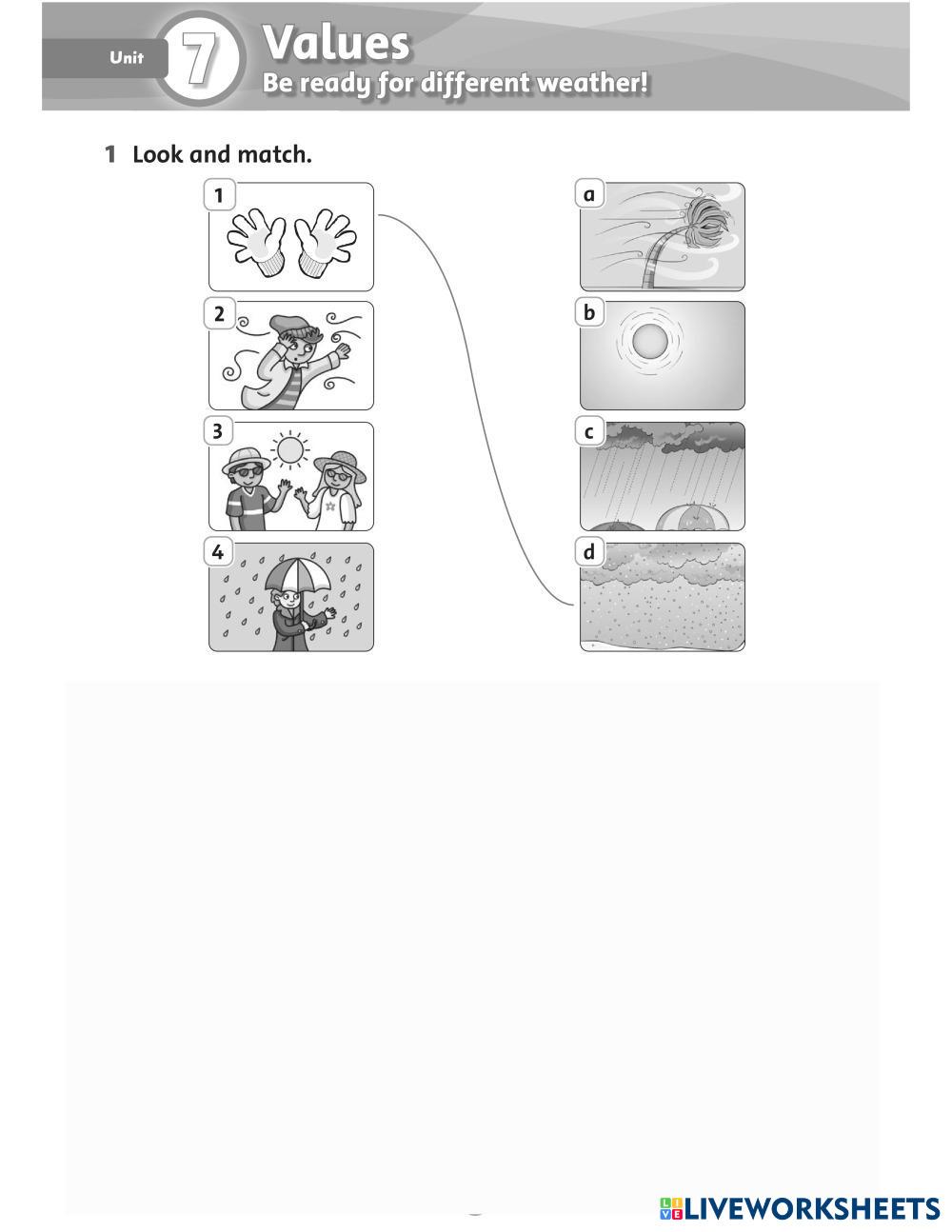 Unit 7 Values
Be ready for different weather!

1 Look and match.

1

2

3

4

a

b

c

d

LIVEWORKSHEETS