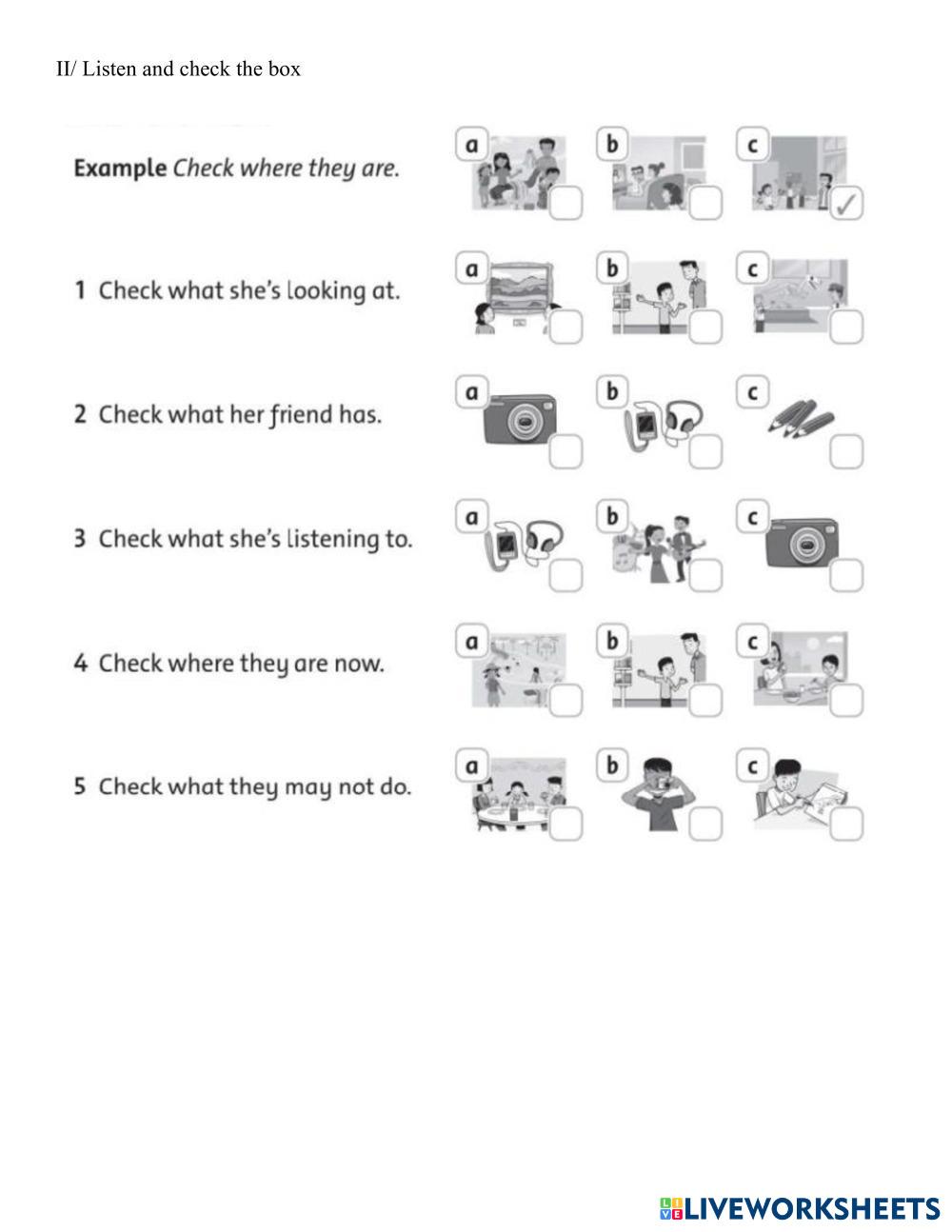 II/ Listen and check the box

Example Check where they are.

a b c ✓

1 Check what she's looking at.

a b c

2 Check what her friend has.

a b c

3 Check what she's listening to.

a b c

4 Check where they are now.

a b c

5 Check what they may not do.

a b c

LIVEWORKSHEETS