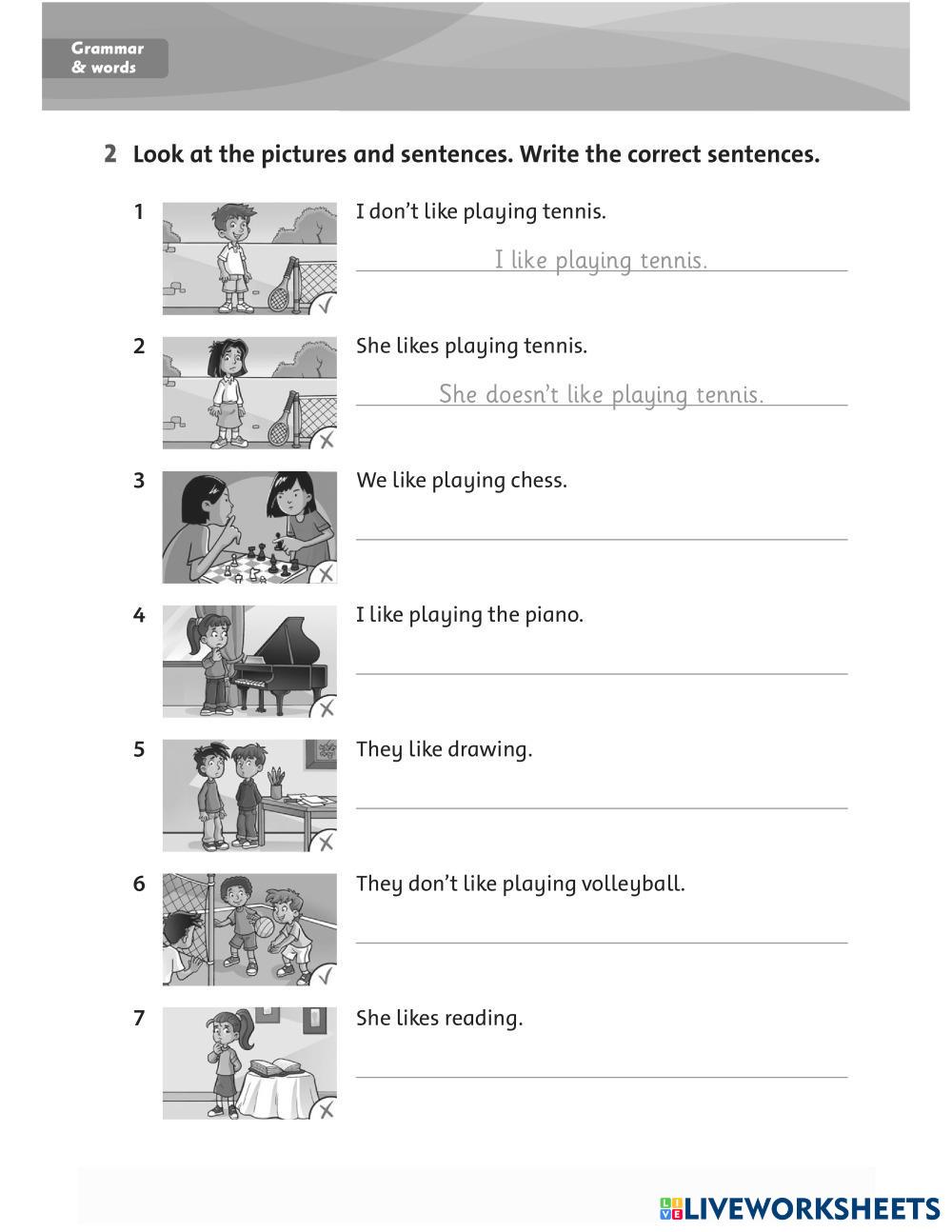 Grammar & words

2 Look at the pictures and sentences. Write the correct sentences.

1 I don't like playing tennis.
I like playing tennis.

2 She likes playing tennis.
She doesn't like playing tennis.

3 We like playing chess.

4 I like playing the piano.

5 They like drawing.

6 They don't like playing volleyball.

7 She likes reading.

LIVEWORKSHEETS