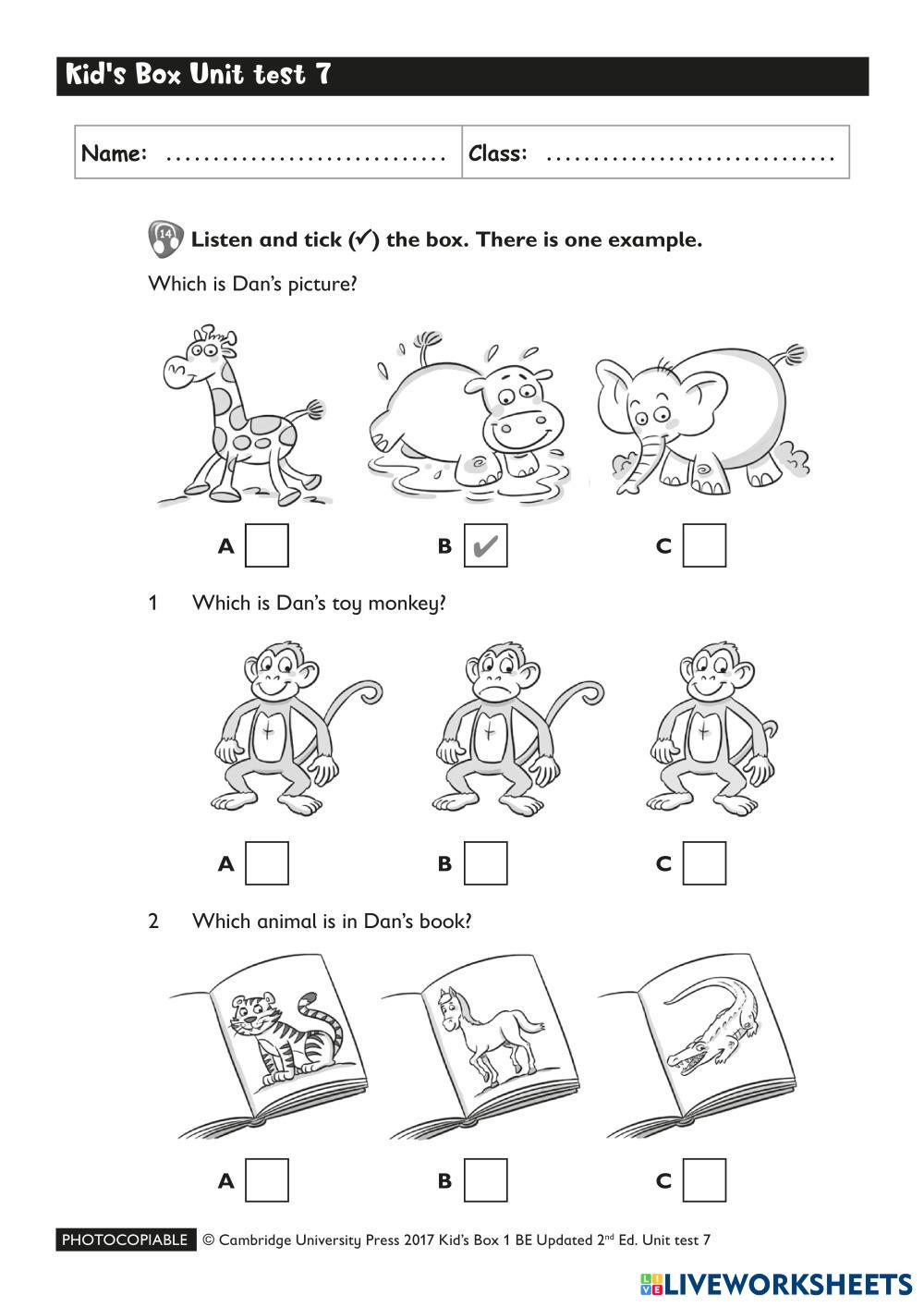 Kid's Box Unit test 7

| Name: .............................. | Class: .............................. |
|---|---|

14 Listen and tick (✓) the box. There is one example.

Which is Dan's picture?

A B ✓ C

1 Which is Dan's toy monkey?

A B C

2 Which animal is in Dan's book?

A B C

PHOTOCOPIABLE © Cambridge University Press 2017 Kid's Box 1 BE Updated 2$^{nd}$ Ed. Unit test 7

LIVEWORKSHEETS