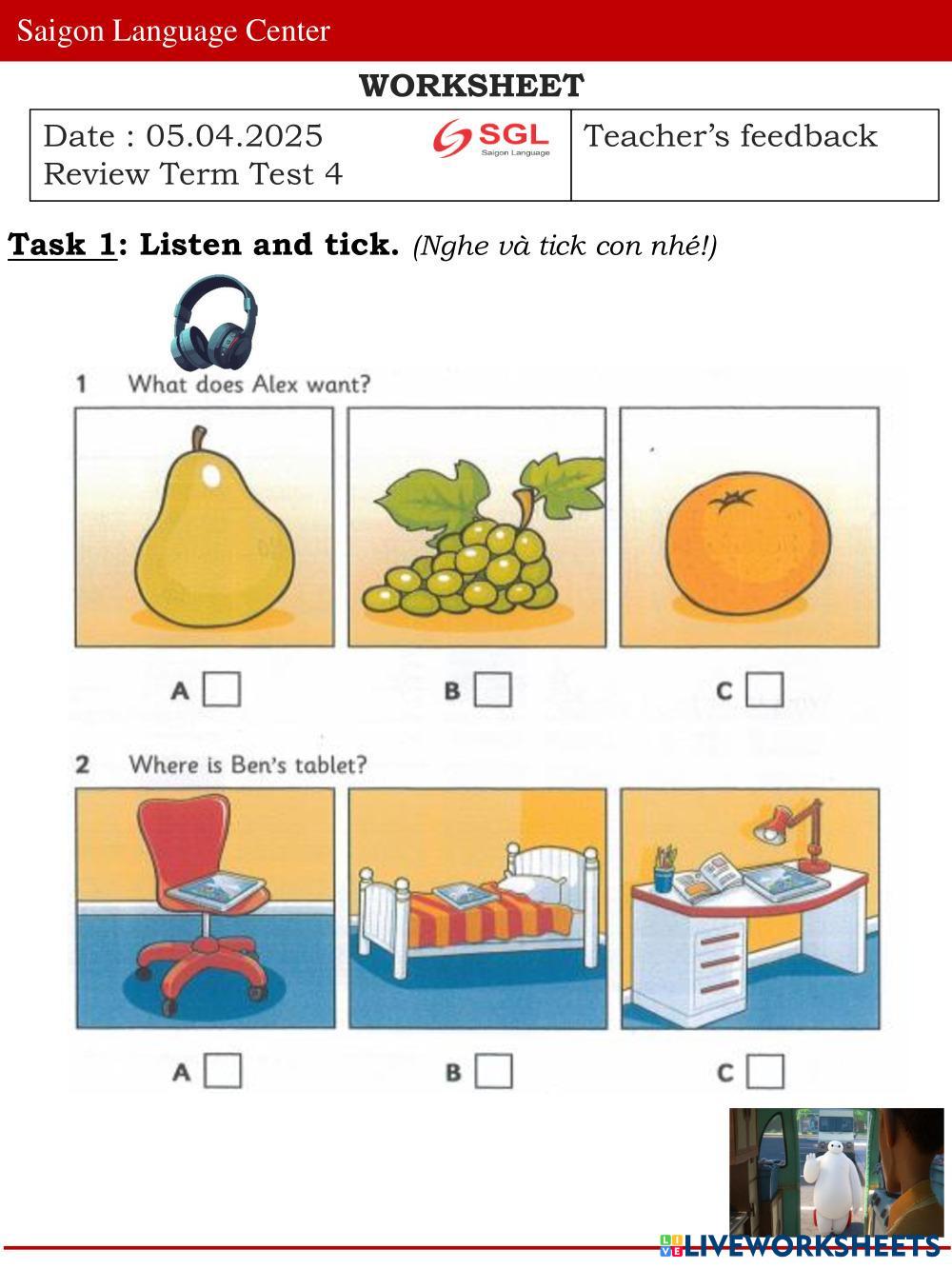 Saigon Language Center

WORKSHEET

| Date : 05.04.2025 Review Term Test 4 SGL Saigon Language | Teacher's feedback |
|---|---|

Task 1: Listen and tick. (Nghe và tick con nhé!)

1 What does Alex want?

A

B

C

2 Where is Ben's tablet?

A

B

C

LIVEWORKSHEETS