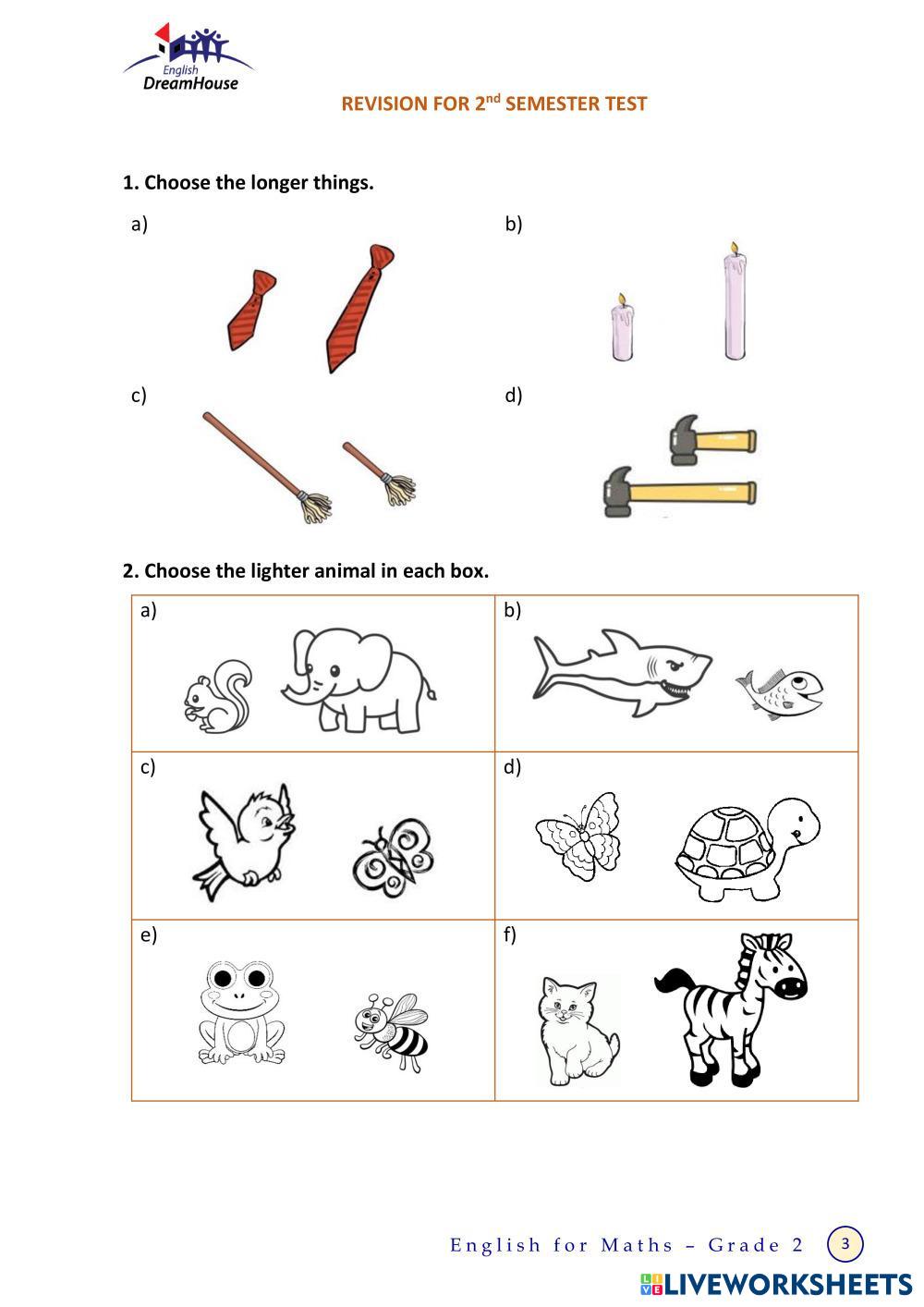 English DreamHouse

REVISION FOR 2$^{nd}$ SEMESTER TEST

1. Choose the longer things.

a)

b)

c)

d)

2. Choose the lighter animal in each box.

| a) | b) |
|---|---|
| c) | d) |
| e) | f) |

English for Maths – Grade 2 3

LIVEWORKSHEETS