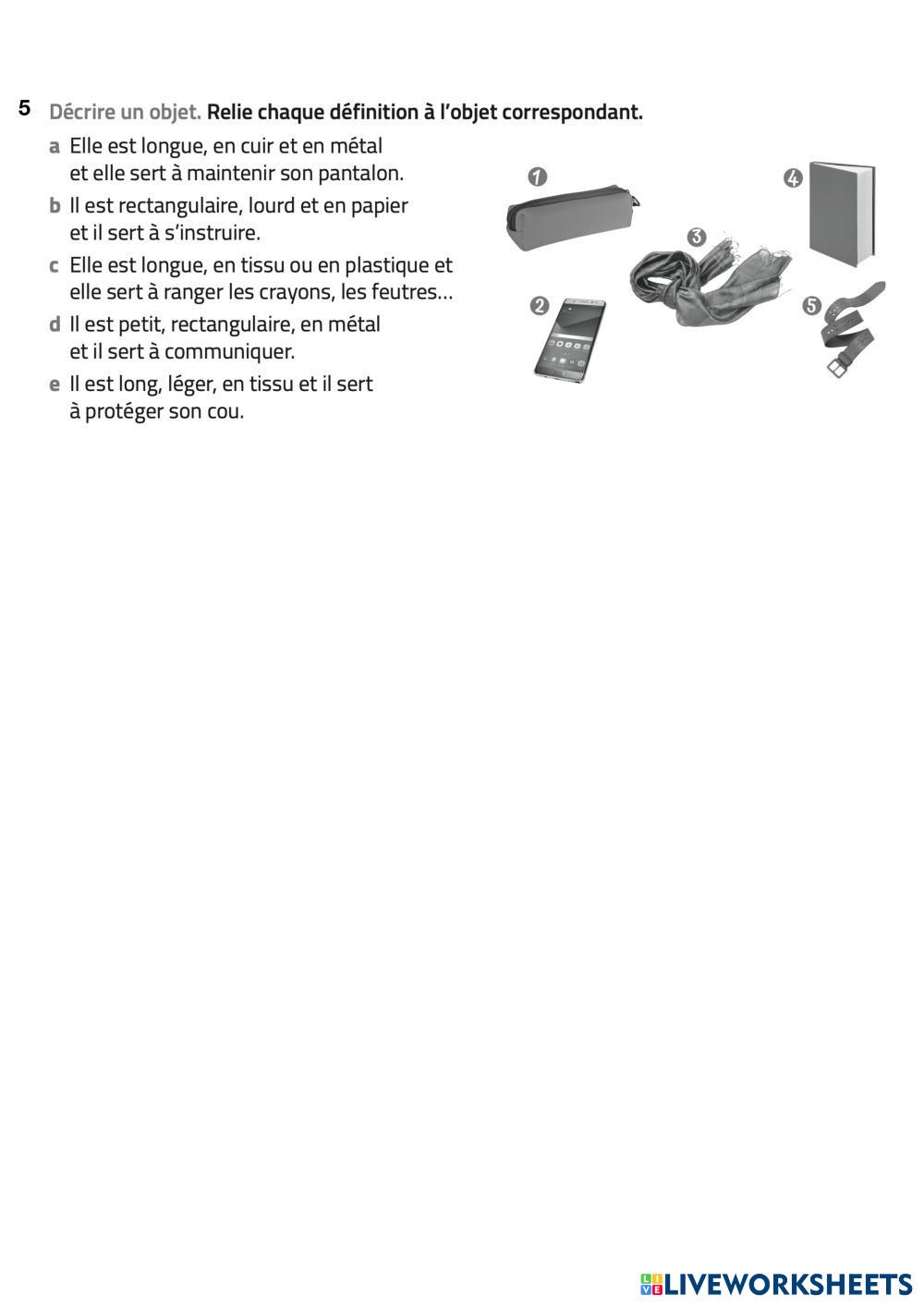 5 Décrire un objet. Relie chaque définition à l'objet correspondant.

a Elle est longue, en cuir et en métal et elle sert à maintenir son pantalon.

b Il est rectangulaire, lourd et en papier et il sert à s'instruire.

c Elle est longue, en tissu ou en plastique et elle sert à ranger les crayons, les feutres…

d Il est petit, rectangulaire, en métal et il sert à communiquer.

e Il est long, léger, en tissu et il sert à protéger son cou.

1

2

3

4

5

LIVEWORKSHEETS