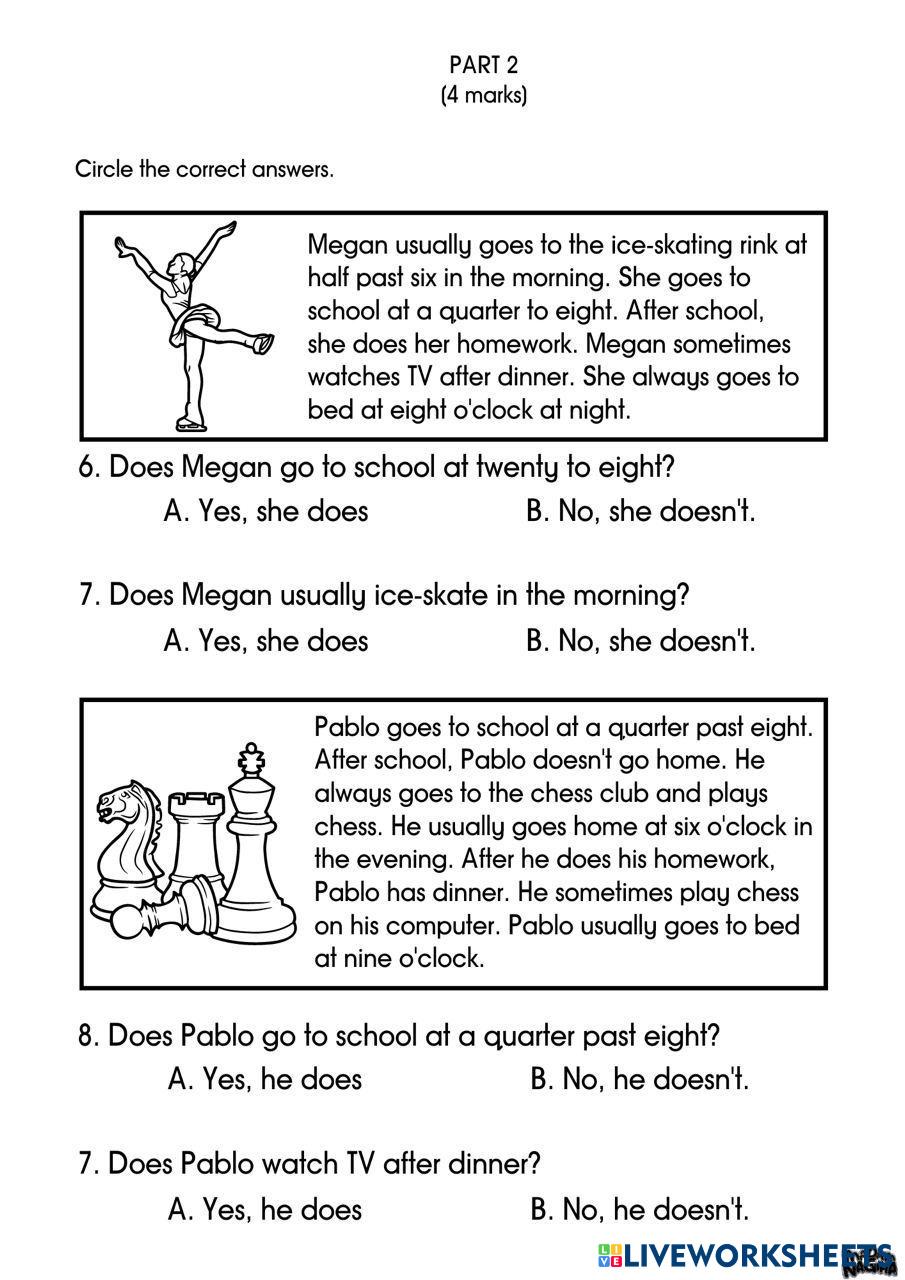 PART 2
(4 marks)

Circle the correct answers.

Megan usually goes to the ice-skating rink at half past six in the morning. She goes to school at a quarter to eight. After school, she does her homework. Megan sometimes watches TV after dinner. She always goes to bed at eight o'clock at night.

6. Does Megan go to school at twenty to eight?

A. Yes, she does

B. No, she doesn't.

7. Does Megan usually ice-skate in the morning?

A. Yes, she does

B. No, she doesn't.

Pablo goes to school at a quarter past eight. After school, Pablo doesn't go home. He always goes to the chess club and plays chess. He usually goes home at six o'clock in the evening. After he does his homework, Pablo has dinner. He sometimes play chess on his computer. Pablo usually goes to bed at nine o'clock.

8. Does Pablo go to school at a quarter past eight?

A. Yes, he does

B. No, he doesn't.

7. Does Pablo watch TV after dinner?

A. Yes, he does

B. No, he doesn't.

LIVEWORKSHEETS