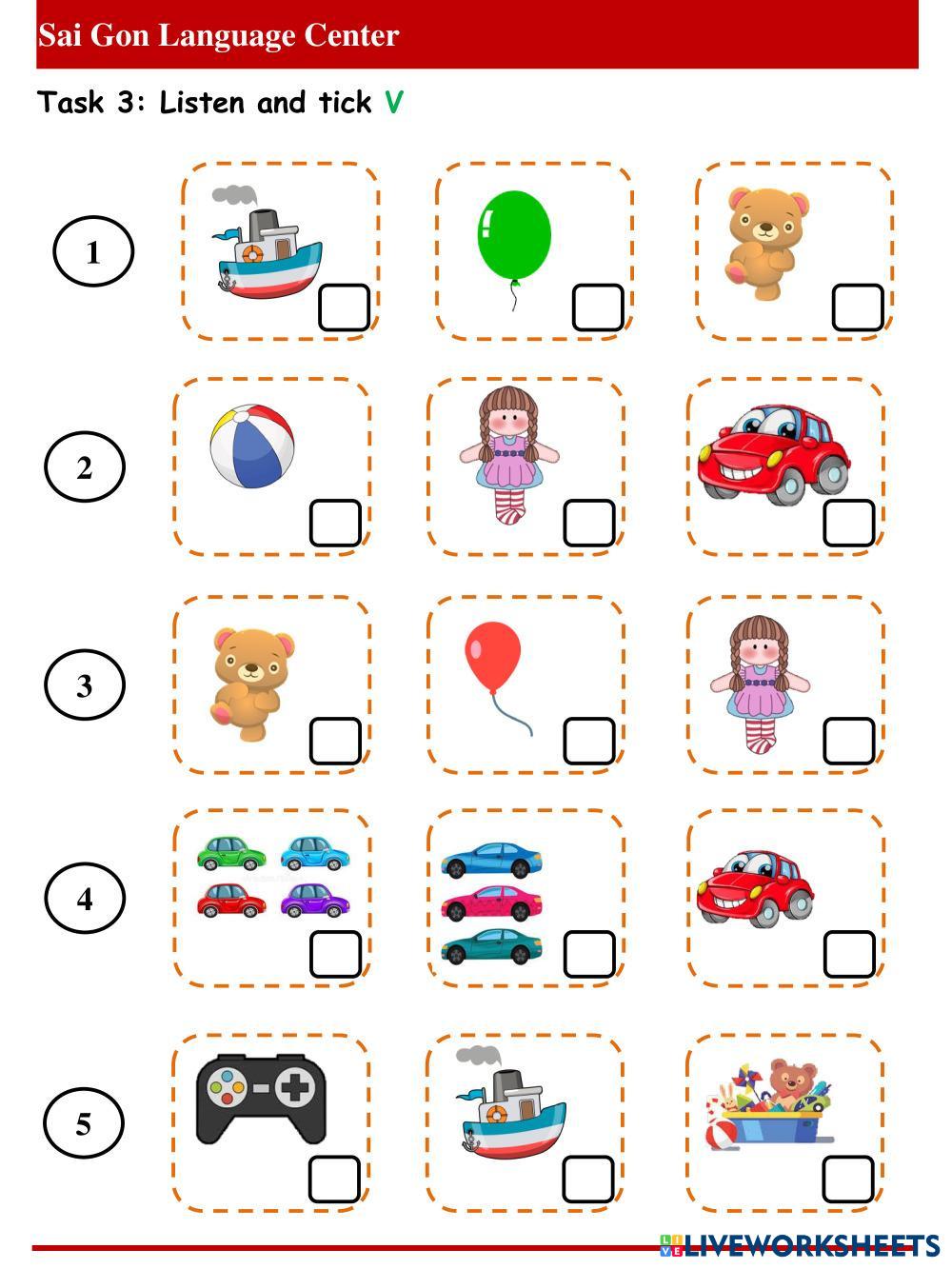 Sai Gon Language Center

Task 3: Listen and tick V

1

2

3

4

5

LIVEWORKSHEETS