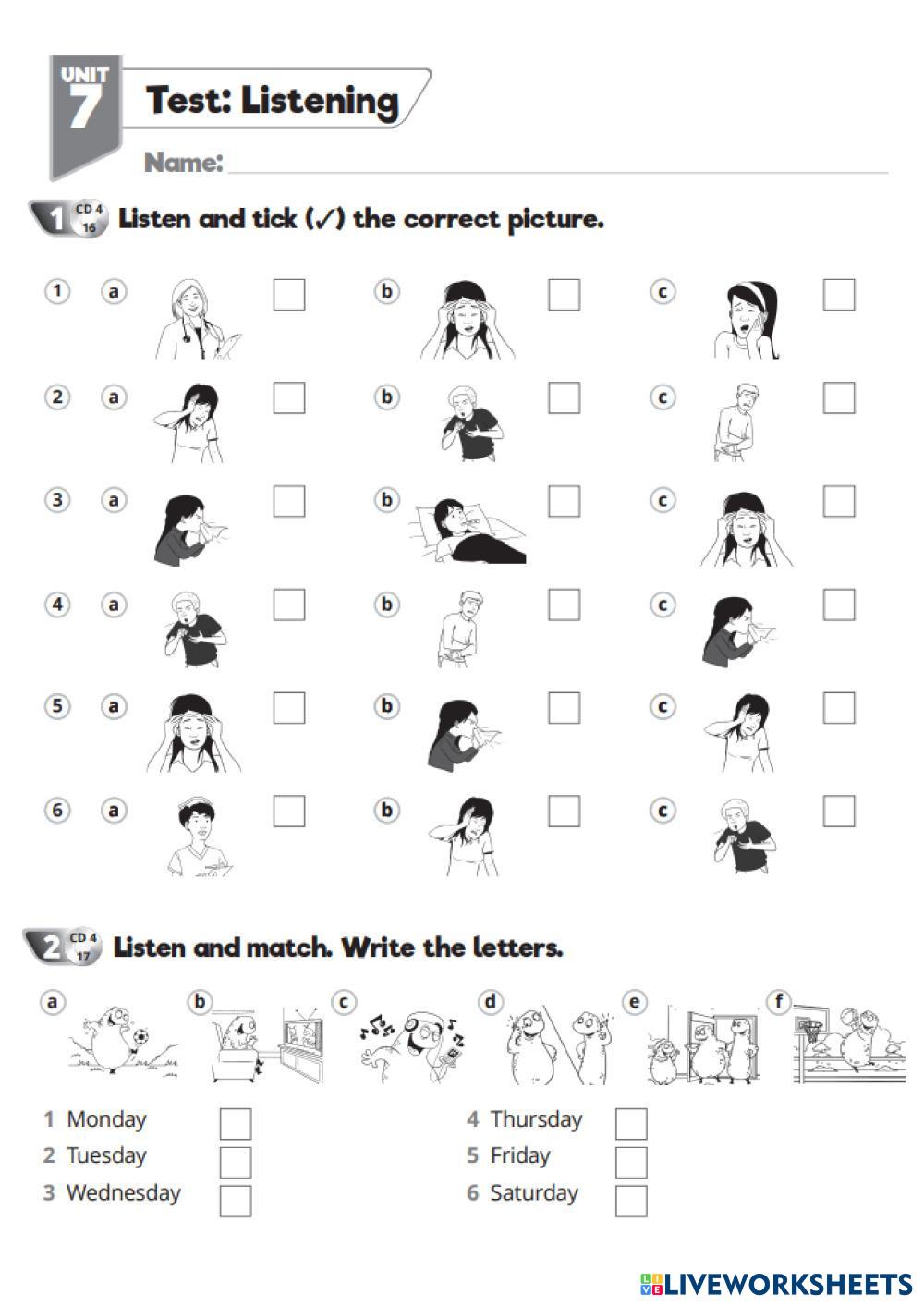 UNIT 7 Test: Listening

Name:

1 CD 4 16 Listen and tick (✓) the correct picture.

1 a b c
2 a b c
3 a b c
4 a b c
5 a b c
6 a b c

2 CD 4 17 Listen and match. Write the letters.

a b c d e f

1 Monday
2 Tuesday
3 Wednesday
4 Thursday
5 Friday
6 Saturday

LIVEWORKSHEETS