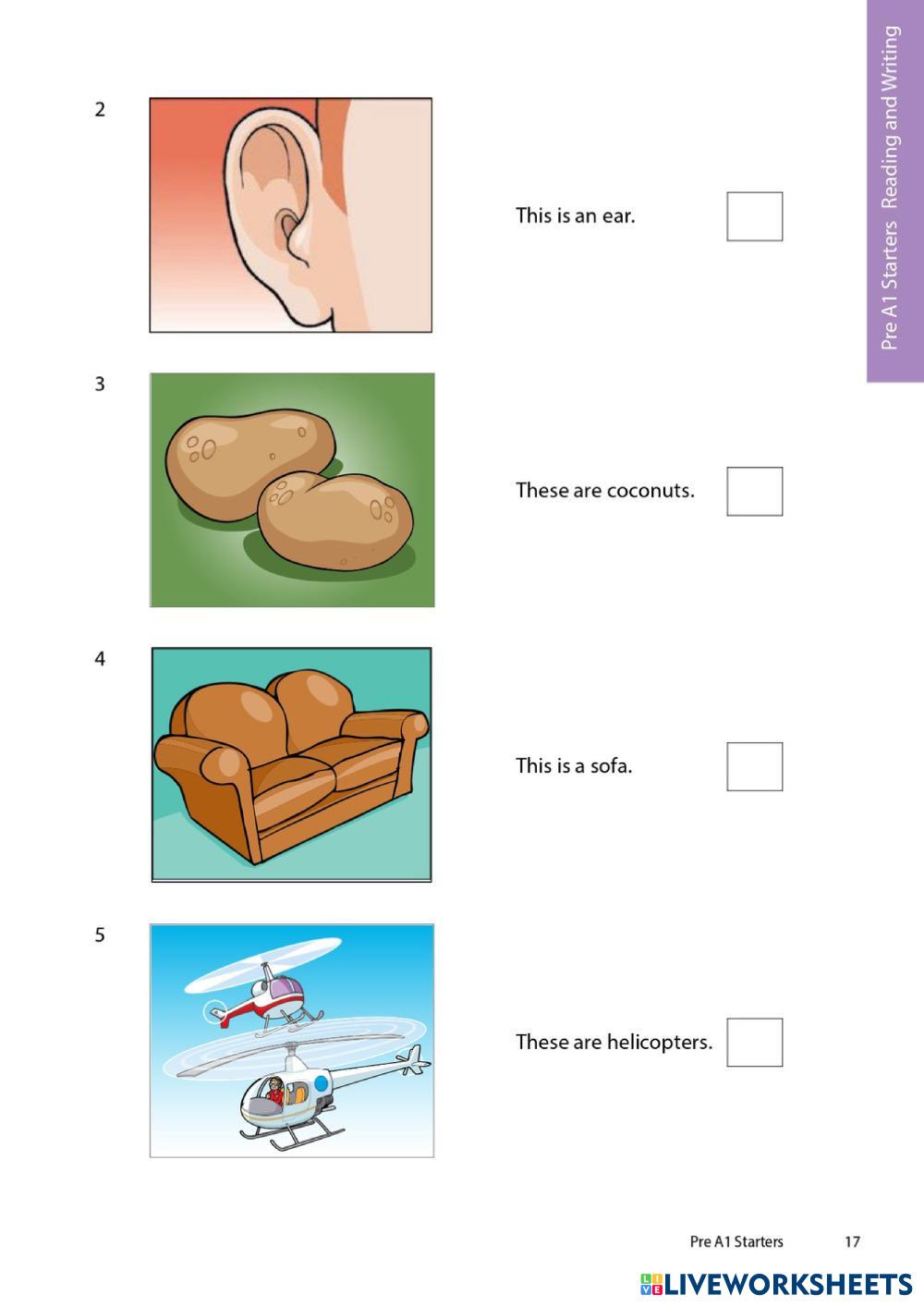 Pre A1 Starters Reading and Writing

2

This is an ear.

3

These are coconuts.

4

This is a sofa.

5

These are helicopters.

Pre A1 Starters 17

LIVEWORKSHEETS