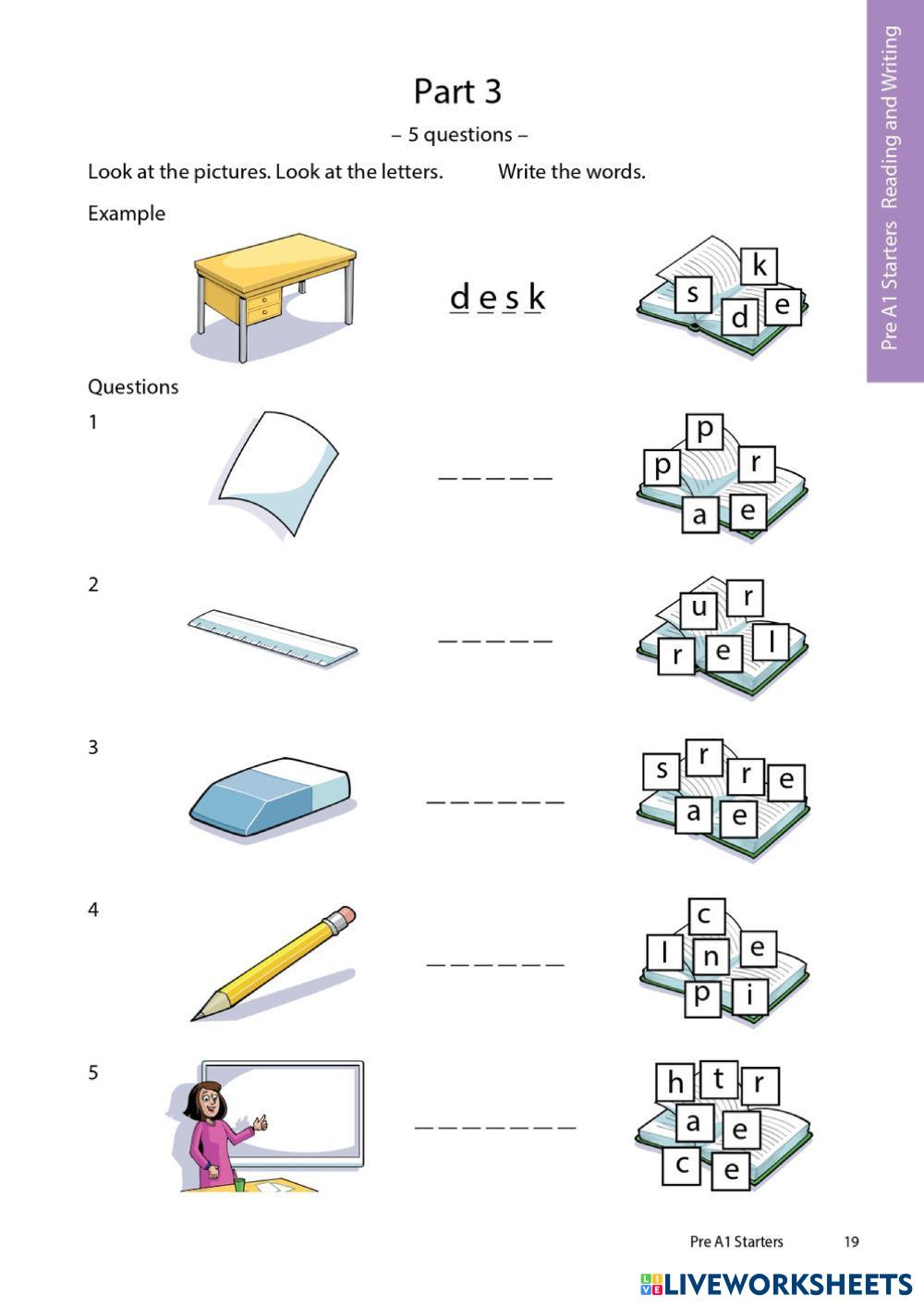 Pre A1 Starters Reading and Writing

Part 3

– 5 questions –

Look at the pictures. Look at the letters. Write the words.

Example

d e s k

k s d e

Questions

1

_ _ _ _ _

p p r a e

2

_ _ _ _ _

u r r e l

3

_ _ _ _ _ _

s r r e a e

4

_ _ _ _ _ _

c l n e p i

5

_ _ _ _ _ _ _

h t r a e c e

Pre A1 Starters 19

LIVEWORKSHEETS