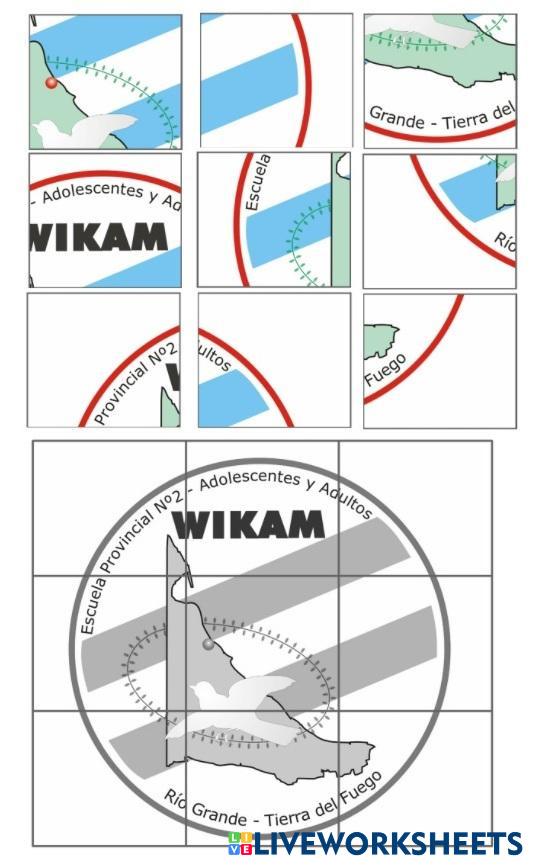 Grande - Tierra del

- Adolescentes y Ad

WIKAM

Escuela

Río

Provincial Nº2

ultos

Fuego

Escuela Provincial Nº2 - Adolescentes y Adultos

WIKAM

Río Grande - Tierra del Fuego

LIVEWORKSHEETS