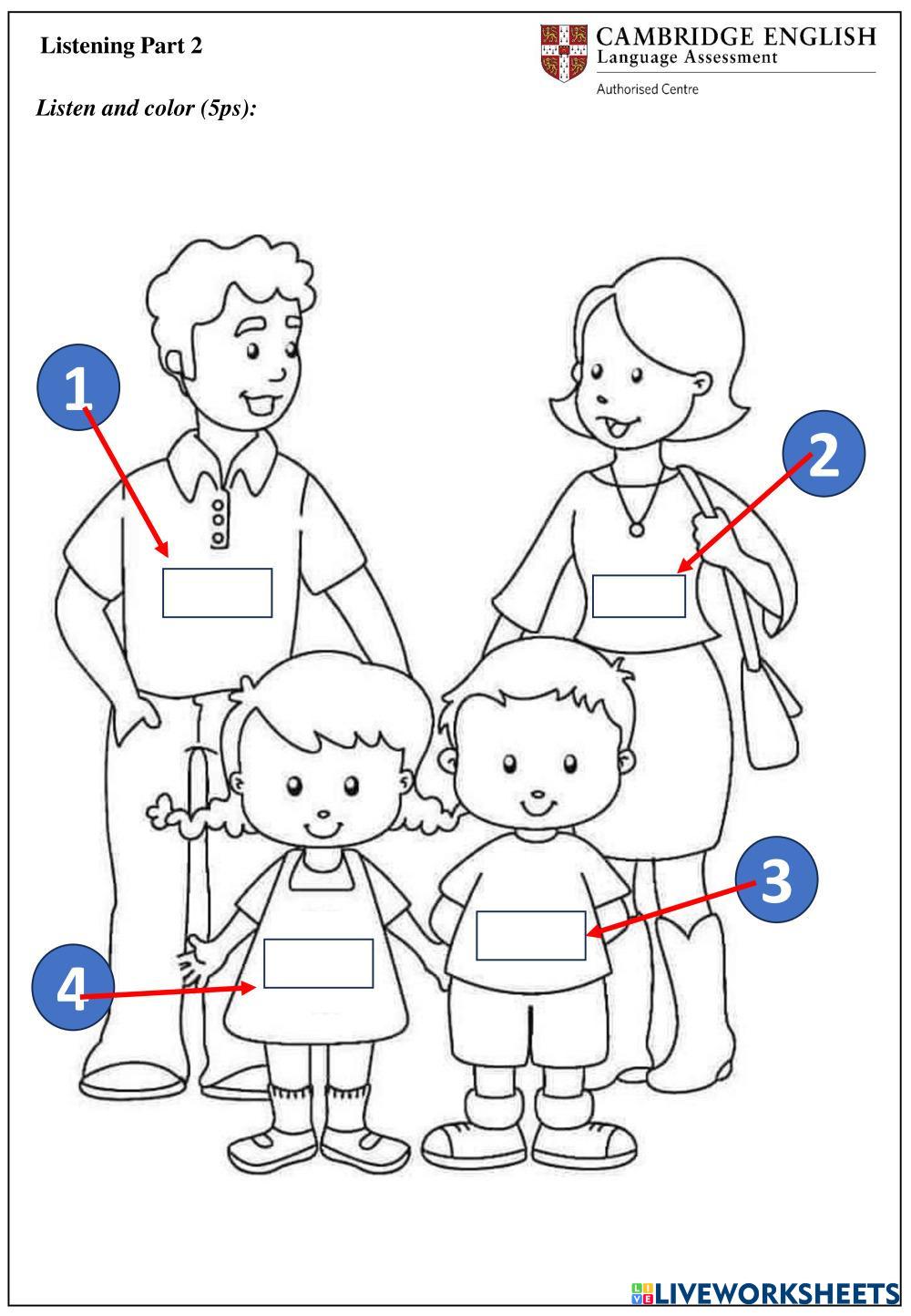 Listening Part 2

CAMBRIDGE ENGLISH
Language Assessment
Authorised Centre

Listen and color (5ps):

1

2

3

4

LIVEWORKSHEETS