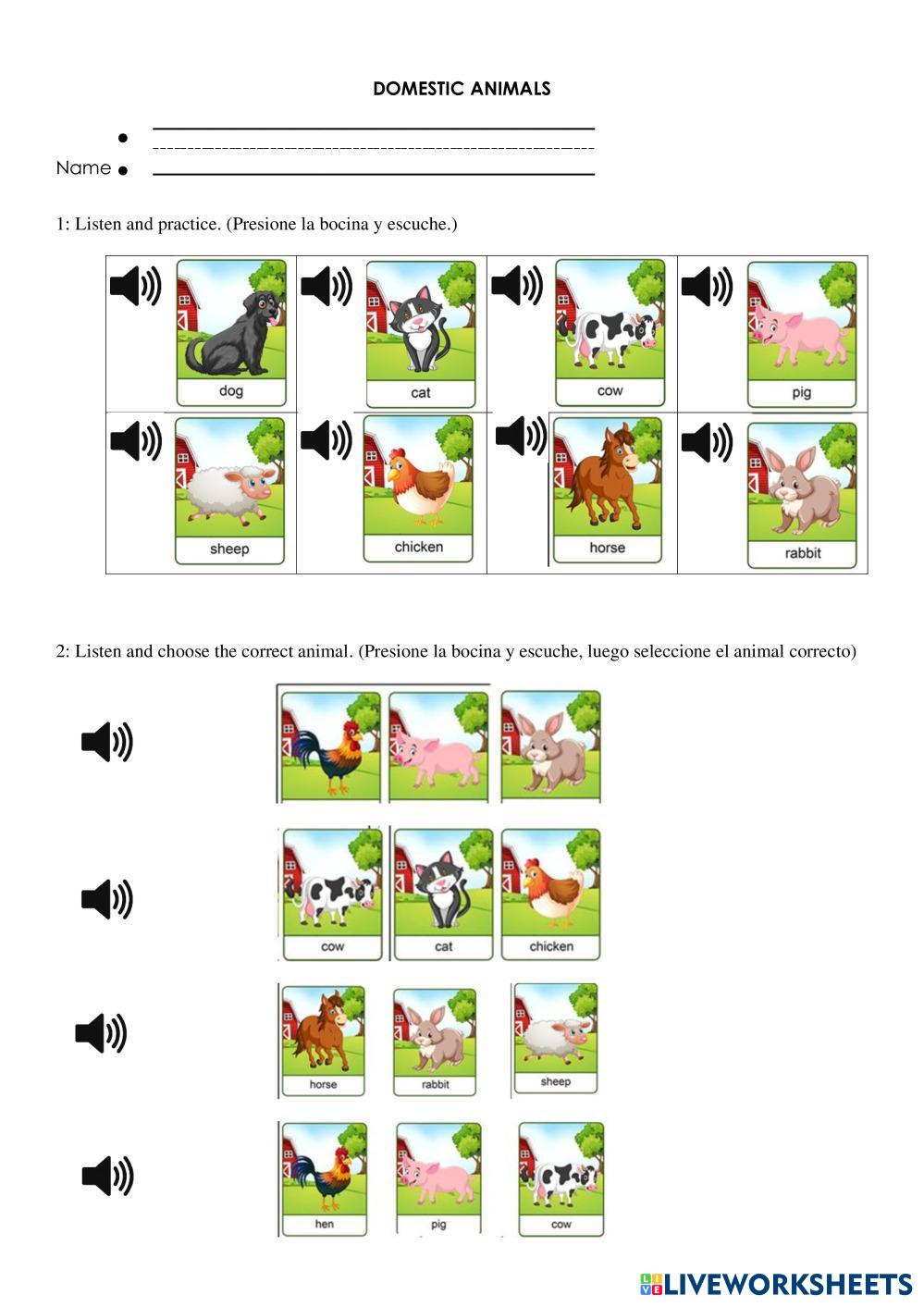 DOMESTIC ANIMALS

Name

1: Listen and practice. (Presione la bocina y escuche.)

| dog | cat | cow | pig |
|---|---|---|---|
| sheep | chicken | horse | rabbit |

2: Listen and choose the correct animal. (Presione la bocina y escuche, luego seleccione el animal correcto)

cow cat chicken

horse rabbit sheep

hen pig cow

LIVEWORKSHEETS