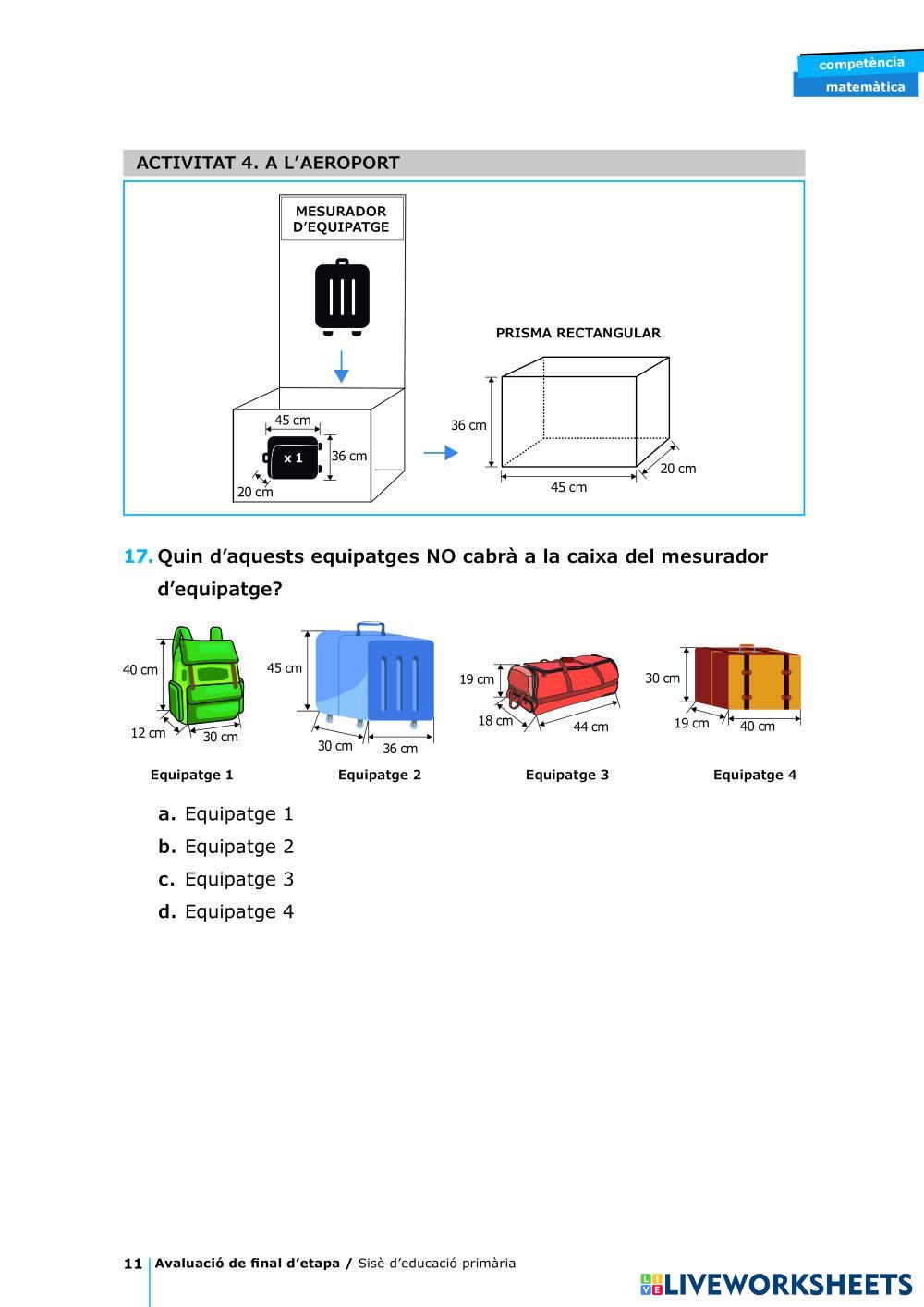 competència
matemàtica

ACTIVITAT 4. A L'AEROPORT

MESURADOR D'EQUIPATGE

45 cm
x 1
36 cm
20 cm

PRISMA RECTANGULAR

36 cm
45 cm
20 cm

17. Quin d'aquests equipatges NO cabrà a la caixa del mesurador d'equipatge?

40 cm
12 cm
30 cm
Equipatge 1

45 cm
30 cm
36 cm
Equipatge 2

19 cm
18 cm
44 cm
Equipatge 3

30 cm
19 cm
40 cm
Equipatge 4

a. Equipatge 1
b. Equipatge 2
c. Equipatge 3
d. Equipatge 4

11 Avaluació de final d'etapa / Sisè d'educació primària

LIVEWORKSHEETS