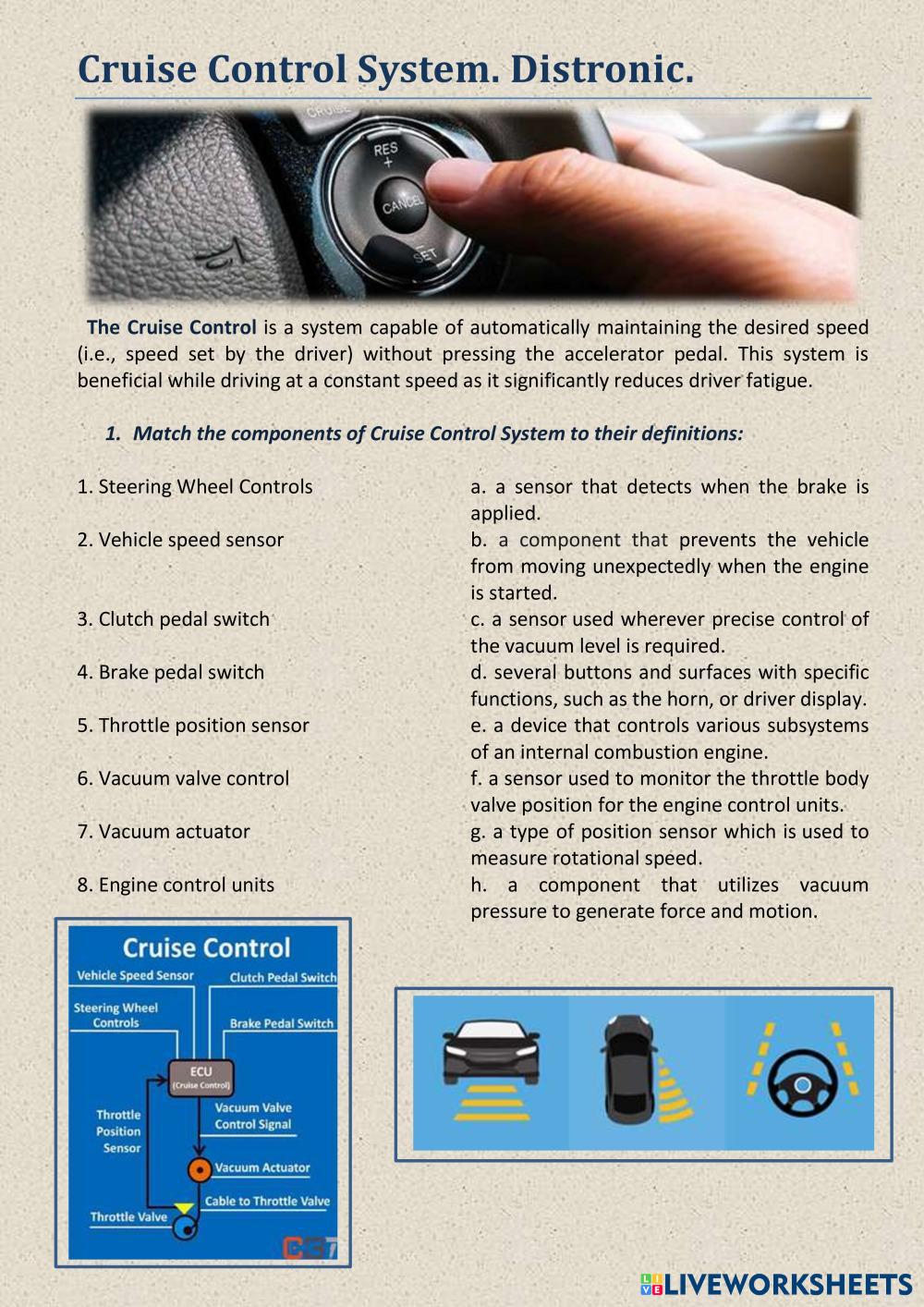 Cruise Control System. Distronic.

CRUISE
RES
+
CANCEL
SET

The Cruise Control is a system capable of automatically maintaining the desired speed (i.e., speed set by the driver) without pressing the accelerator pedal. This system is beneficial while driving at a constant speed as it significantly reduces driver fatigue.

1. Match the components of Cruise Control System to their definitions:

1. Steering Wheel Controls
2. Vehicle speed sensor
3. Clutch pedal switch
4. Brake pedal switch
5. Throttle position sensor
6. Vacuum valve control
7. Vacuum actuator
8. Engine control units

a. a sensor that detects when the brake is applied.
b. a component that prevents the vehicle from moving unexpectedly when the engine is started.
c. a sensor used wherever precise control of the vacuum level is required.
d. several buttons and surfaces with specific functions, such as the horn, or driver display.
e. a device that controls various subsystems of an internal combustion engine.
f. a sensor used to monitor the throttle body valve position for the engine control units.
g. a type of position sensor which is used to measure rotational speed.
h. a component that utilizes vacuum pressure to generate force and motion.

Cruise Control
Vehicle Speed Sensor
Clutch Pedal Switch
Steering Wheel Controls
Brake Pedal Switch
ECU (Cruise Control)
Throttle Position Sensor
Vacuum Valve Control Signal
Vacuum Actuator
Cable to Throttle Valve
Throttle Valve

LIVEWORKSHEETS