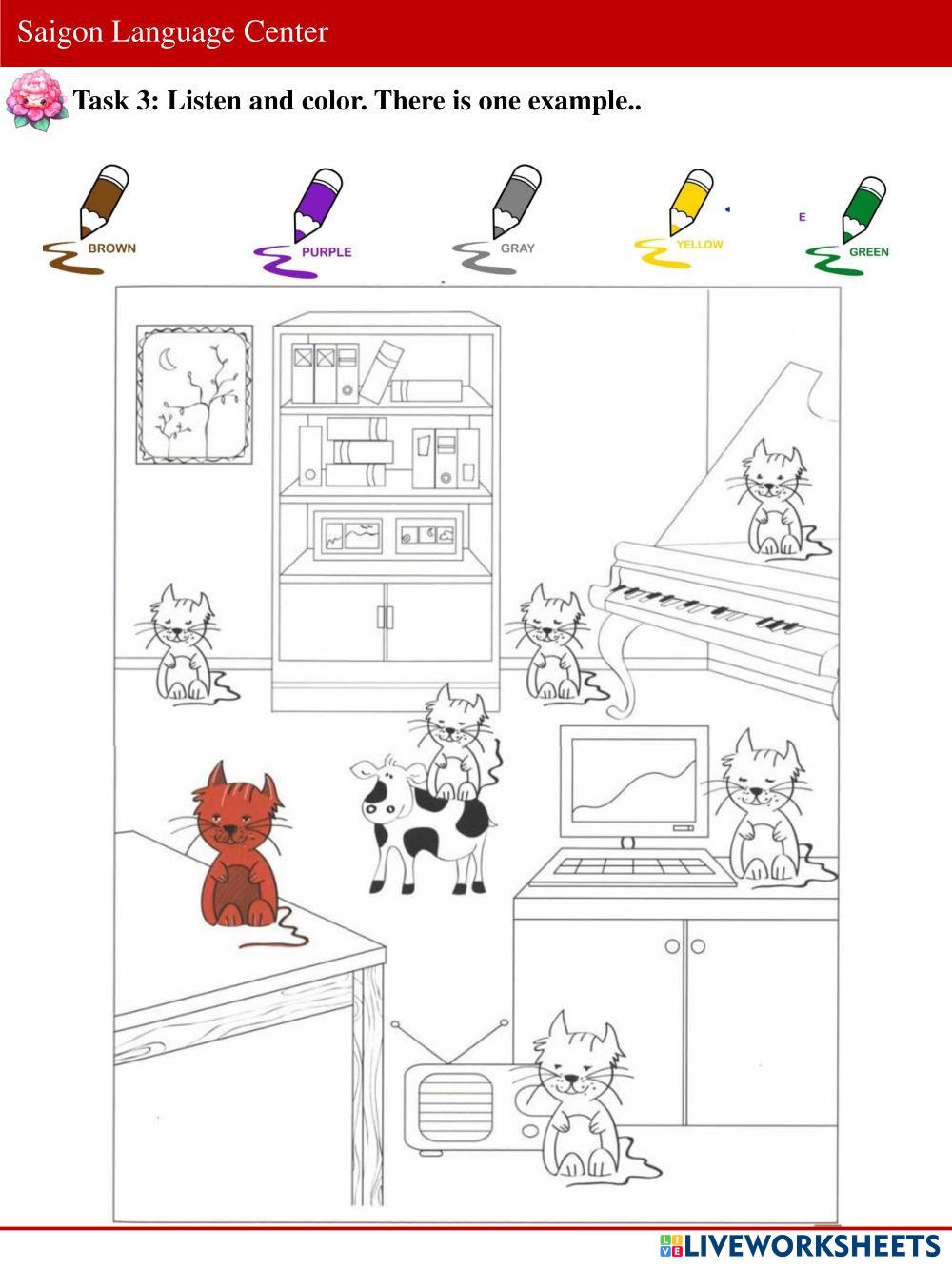 Saigon Language Center

Task 3: Listen and color. There is one example..

BROWN

PURPLE

GRAY

YELLOW

E

GREEN

LIVEWORKSHEETS