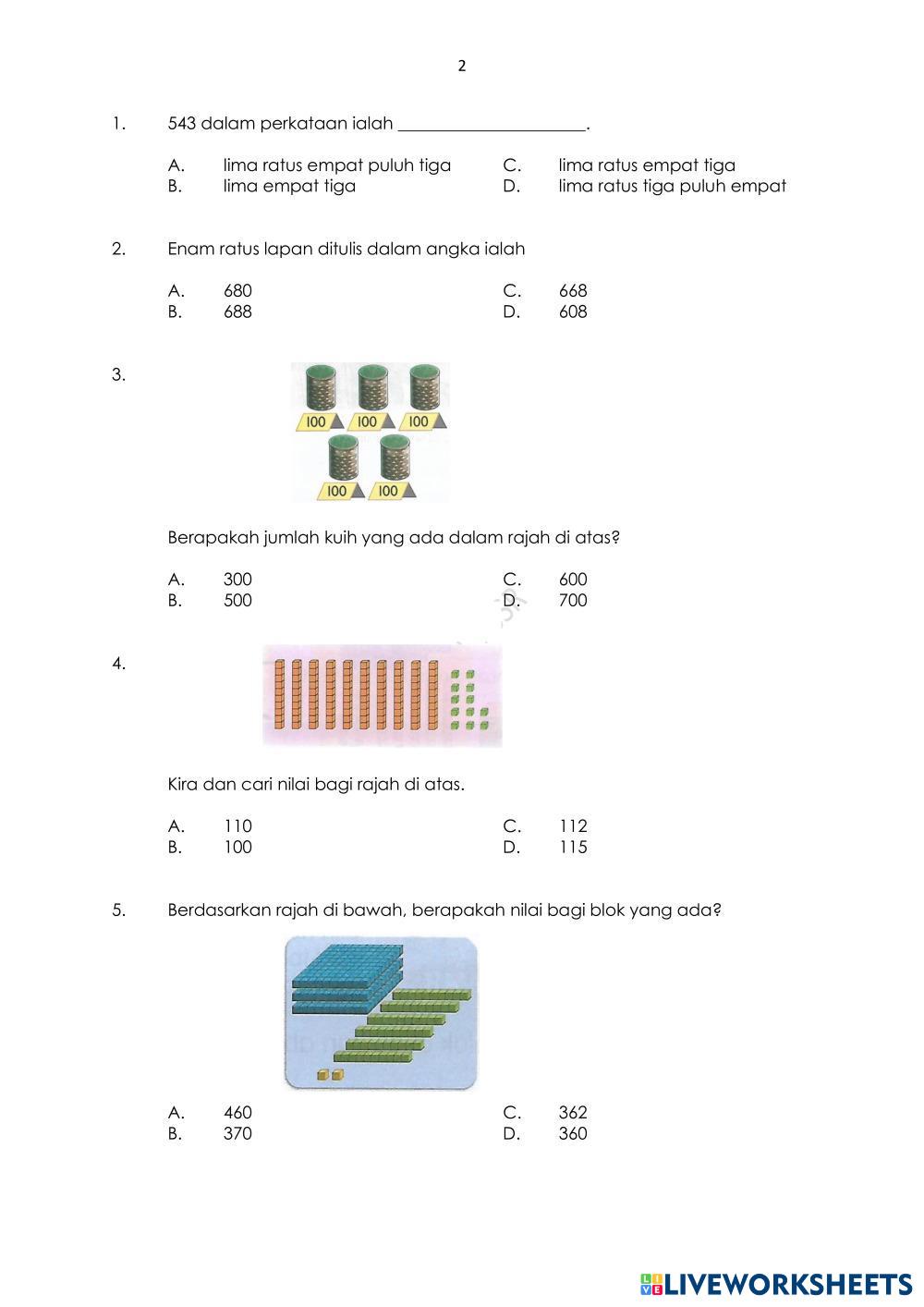 2

1. 543 dalam perkataan ialah ______________________.

A. lima ratus empat puluh tiga
B. lima empat tiga
C. lima ratus empat tiga
D. lima ratus tiga puluh empat

2. Enam ratus lapan ditulis dalam angka ialah

A. 680
B. 688
C. 668
D. 608

3.

100 100 100
100 100

Berapakah jumlah kuih yang ada dalam rajah di atas?

A. 300
B. 500
C. 600
D. 700

4.

Kira dan cari nilai bagi rajah di atas.

A. 110
B. 100
C. 112
D. 115

5. Berdasarkan rajah di bawah, berapakah nilai bagi blok yang ada?

A. 460
B. 370
C. 362
D. 360

LIVEWORKSHEETS