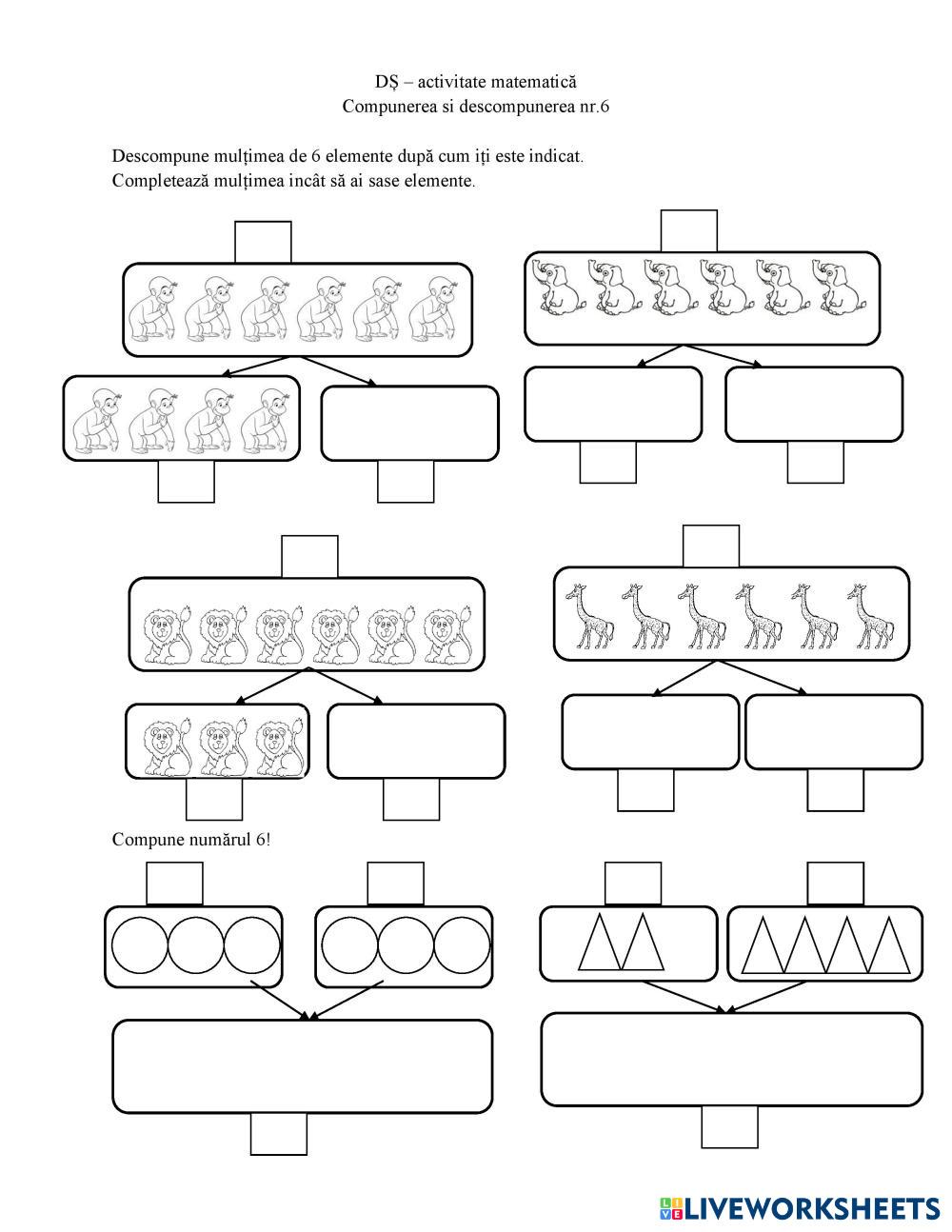 DȘ – activitate matematică
Compunerea si descompunerea nr.6

Descompune mulțimea de 6 elemente după cum iți este indicat.
Completează mulțimea incât să ai sase elemente.

Compune numărul 6!

LIVEWORKSHEETS