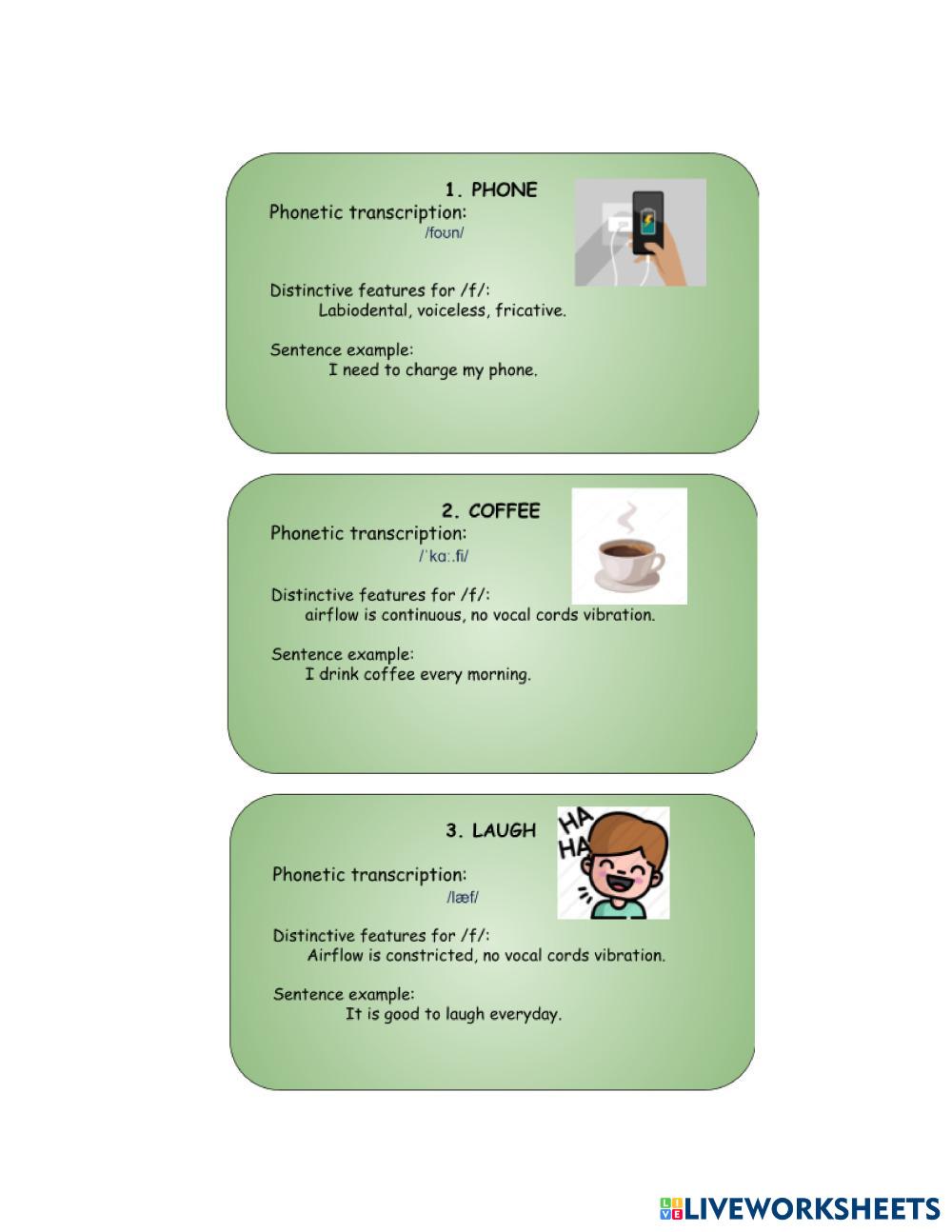 1. PHONE

Phonetic transcription:
/foʊn/

Distinctive features for /f/:
Labiodental, voiceless, fricative.

Sentence example:
I need to charge my phone.

2. COFFEE

Phonetic transcription:
/ˈkɑː.fi/

Distinctive features for /f/:
airflow is continuous, no vocal cords vibration.

Sentence example:
I drink coffee every morning.

3. LAUGH

HA HA

Phonetic transcription:
/læf/

Distinctive features for /f/:
Airflow is constricted, no vocal cords vibration.

Sentence example:
It is good to laugh everyday.

LIVEWORKSHEETS