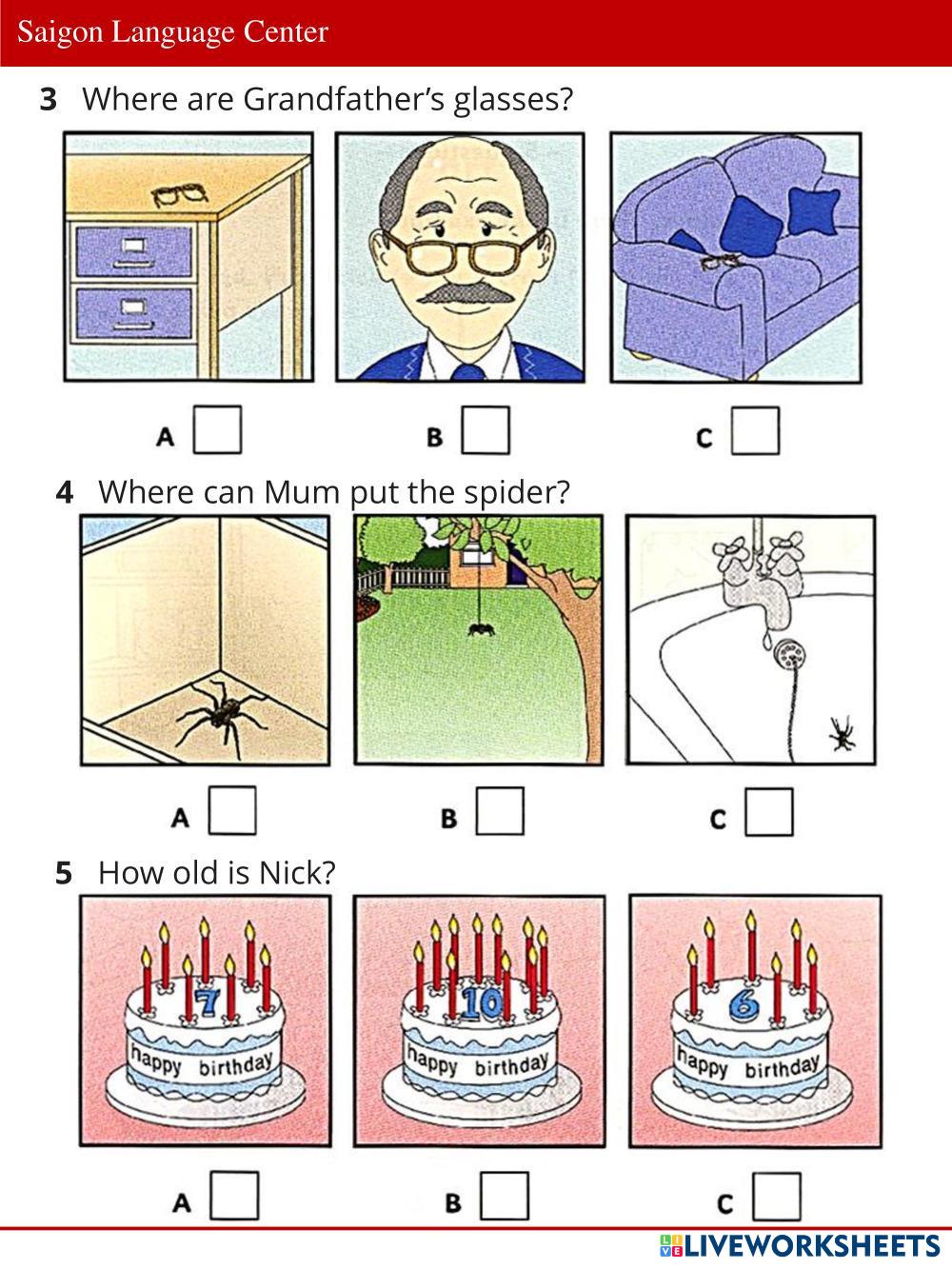 Saigon Language Center

3 Where are Grandfather's glasses?

A

B

C

4 Where can Mum put the spider?

A

B

C

5 How old is Nick?

7
happy birthday

10
happy birthday

6
happy birthday

A

B

C

LIVEWORKSHEETS