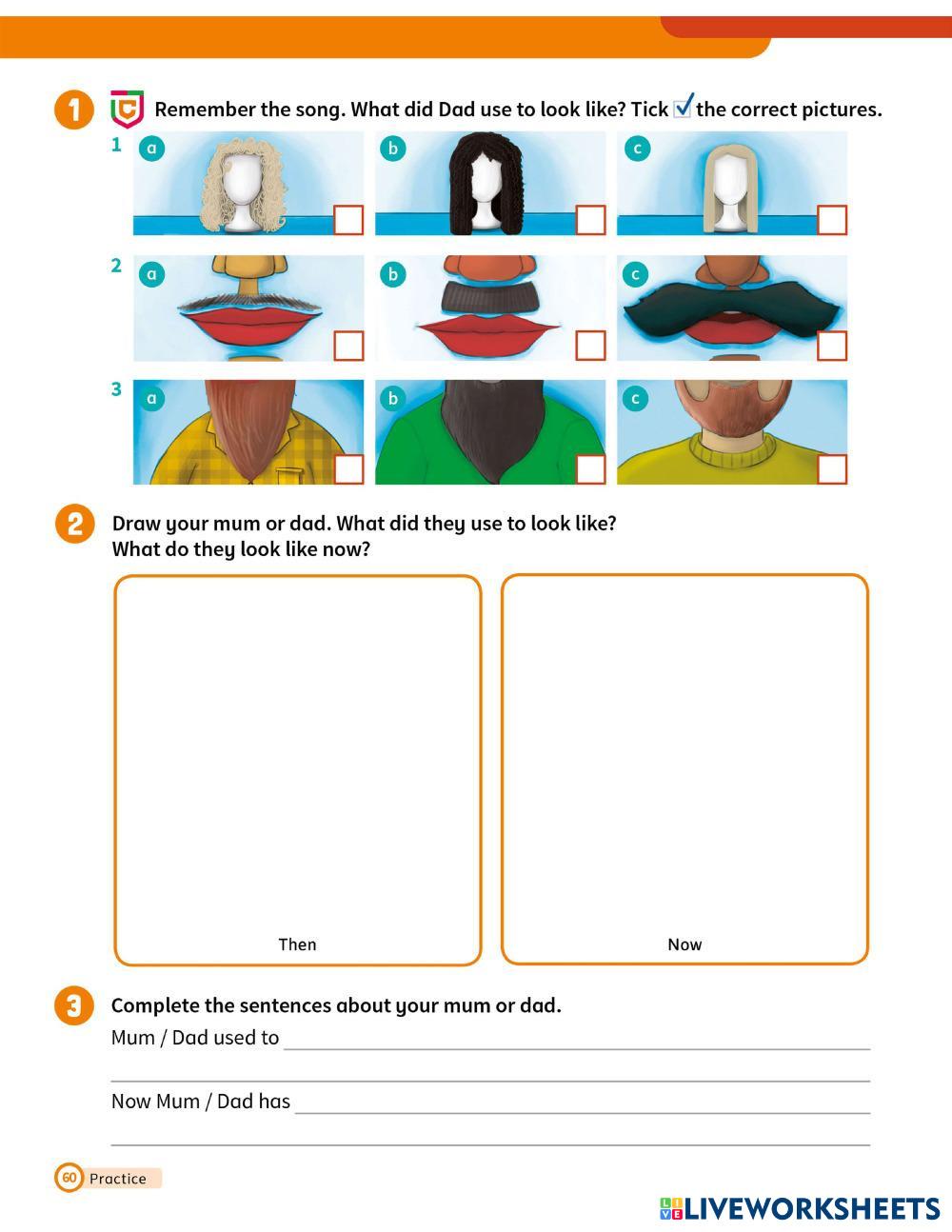 1 Remember the song. What did Dad use to look like? Tick ✓ the correct pictures.

1 a b c

2 a b c

3 a b c

2 Draw your mum or dad. What did they use to look like? What do they look like now?

Then

Now

3 Complete the sentences about your mum or dad.

Mum / Dad used to

Now Mum / Dad has

60 Practice

LIVEWORKSHEETS