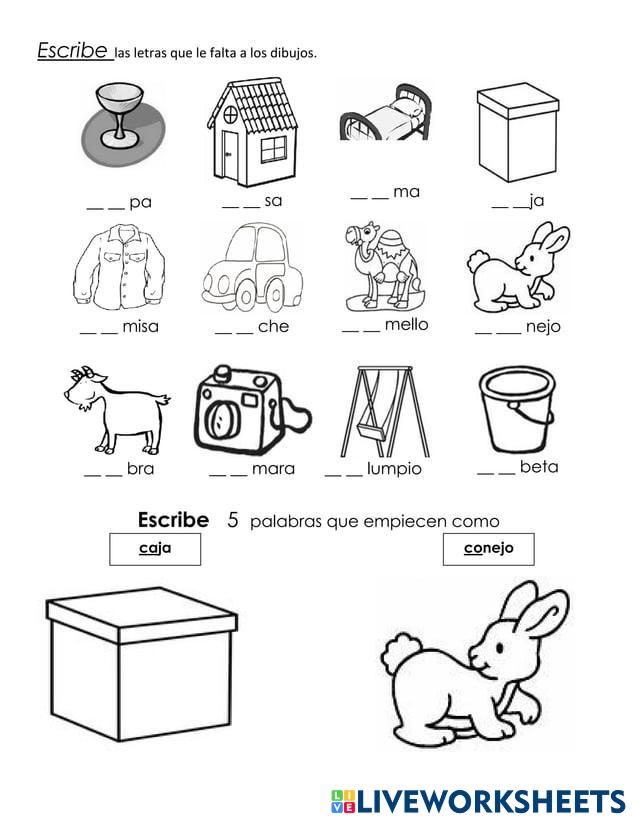 Escribe las letras que le falta a los dibujos.

__ __ pa
__ __ sa
__ __ ma
__ __ja

__ __ misa
__ __ che
__ __ mello
__ ___ nejo

__ __ bra
__ __ mara
__ __ lumpio
__ __ beta

Escribe 5 palabras que empiecen como

caja

conejo

LIVEWORKSHEETS