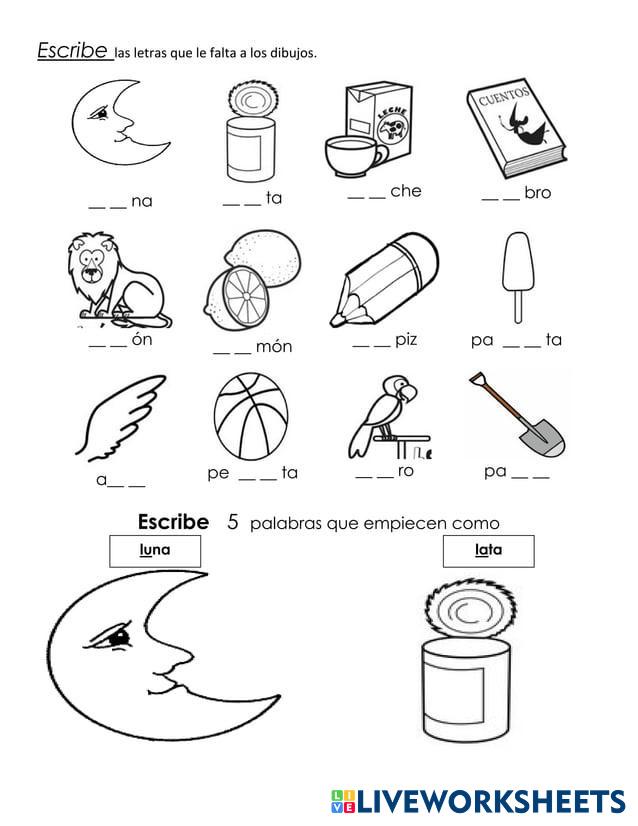 Escribe las letras que le falta a los dibujos.

LECHE

CUENTOS

__ __ na

__ __ ta

__ __ che

__ __ bro

__ __ ón

__ __ món

__ __ piz

pa __ __ ta

a__ __

pe __ __ ta

__ __ ro

pa __ __

Escribe 5 palabras que empiecen como

luna

lata

LIVEWORKSHEETS