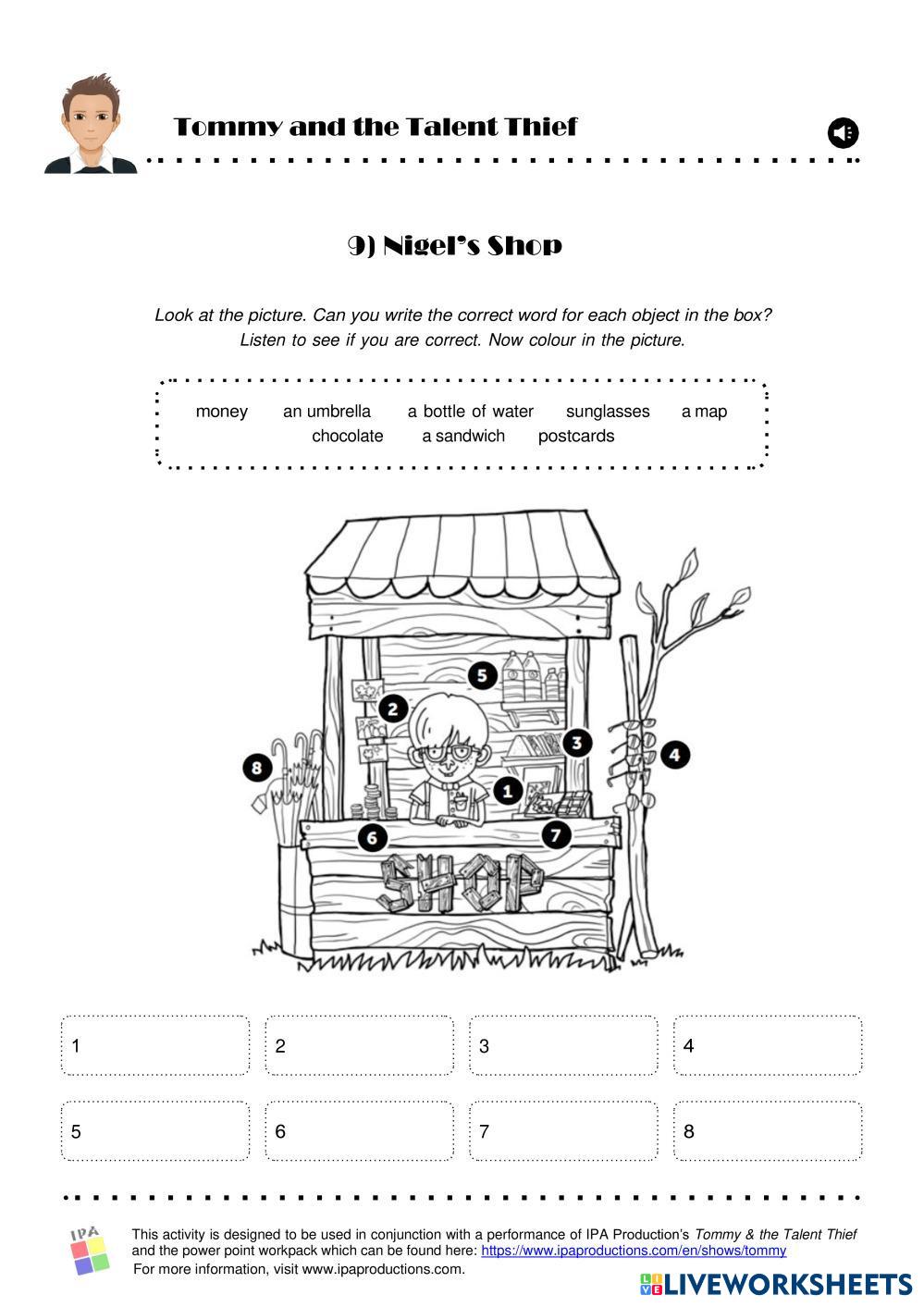 Tommy and the Talent Thief

9) Nigel's Shop

Look at the picture. Can you write the correct word for each object in the box? Listen to see if you are correct. Now colour in the picture.

money an umbrella a bottle of water sunglasses a map chocolate a sandwich postcards

5 2 3 4 8 1 6 7

SHOP

1 2 3 4

5 6 7 8

IPA

This activity is designed to be used in conjunction with a performance of IPA Production's Tommy & the Talent Thief and the power point workpack which can be found here: https://www.ipaproductions.com/en/shows/tommy
For more information, visit www.ipaproductions.com.

LIVEWORKSHEETS