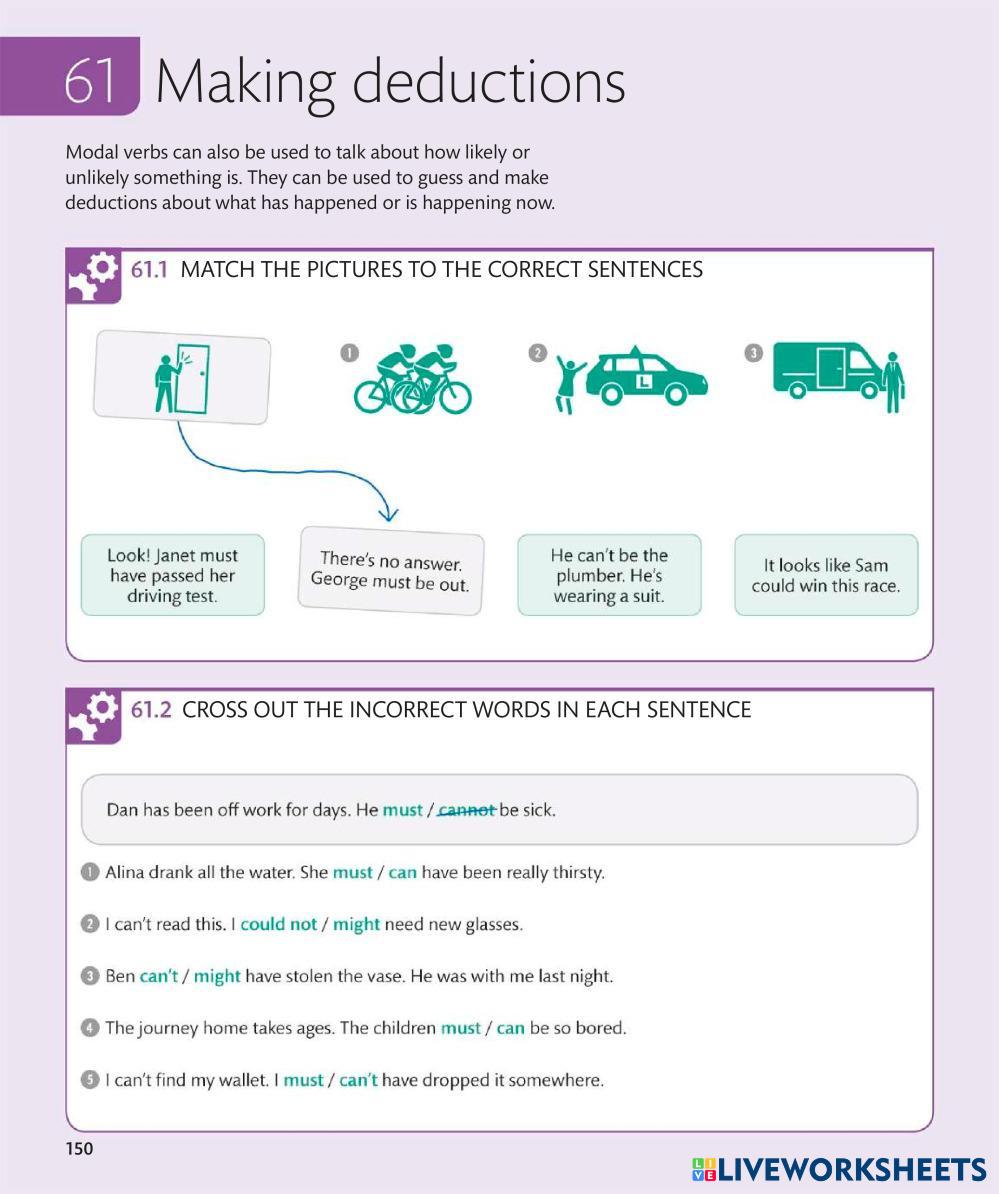 61 Making deductions

Modal verbs can also be used to talk about how likely or unlikely something is. They can be used to guess and make deductions about what has happened or is happening now.

61.1 MATCH THE PICTURES TO THE CORRECT SENTENCES

1

2

L

3

Look! Janet must have passed her driving test.

There's no answer. George must be out.

He can't be the plumber. He's wearing a suit.

It looks like Sam could win this race.

61.2 CROSS OUT THE INCORRECT WORDS IN EACH SENTENCE

Dan has been off work for days. He must / cannot be sick.

1 Alina drank all the water. She must / can have been really thirsty.

2 I can't read this. I could not / might need new glasses.

3 Ben can't / might have stolen the vase. He was with me last night.

4 The journey home takes ages. The children must / can be so bored.

5 I can't find my wallet. I must / can't have dropped it somewhere.

150

LIVEWORKSHEETS