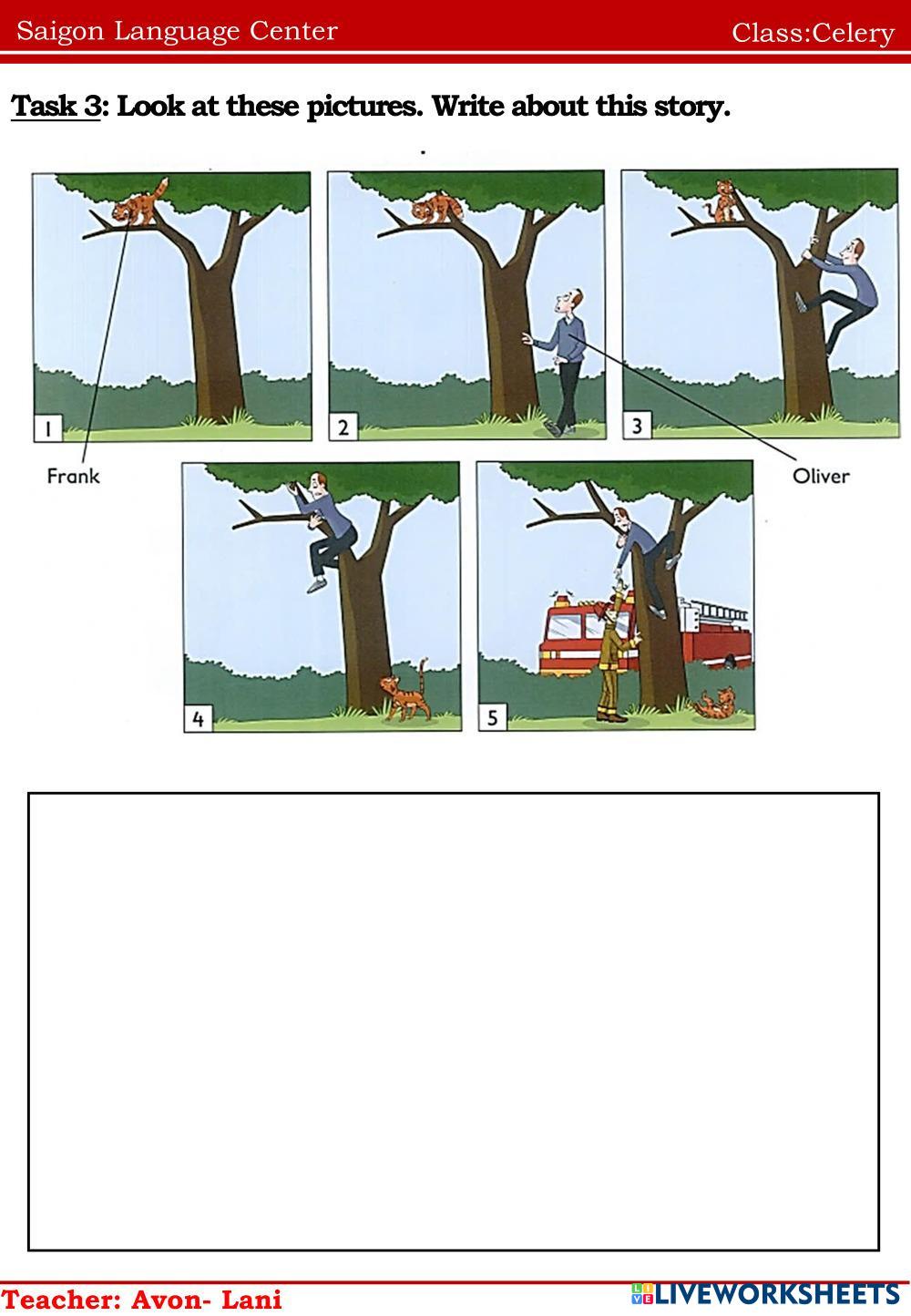 Saigon Language Center Class:Celery

Task 3: Look at these pictures. Write about this story.

1
2
3
Frank
Oliver
4
5

Teacher: Avon- Lani
LIVEWORKSHEETS