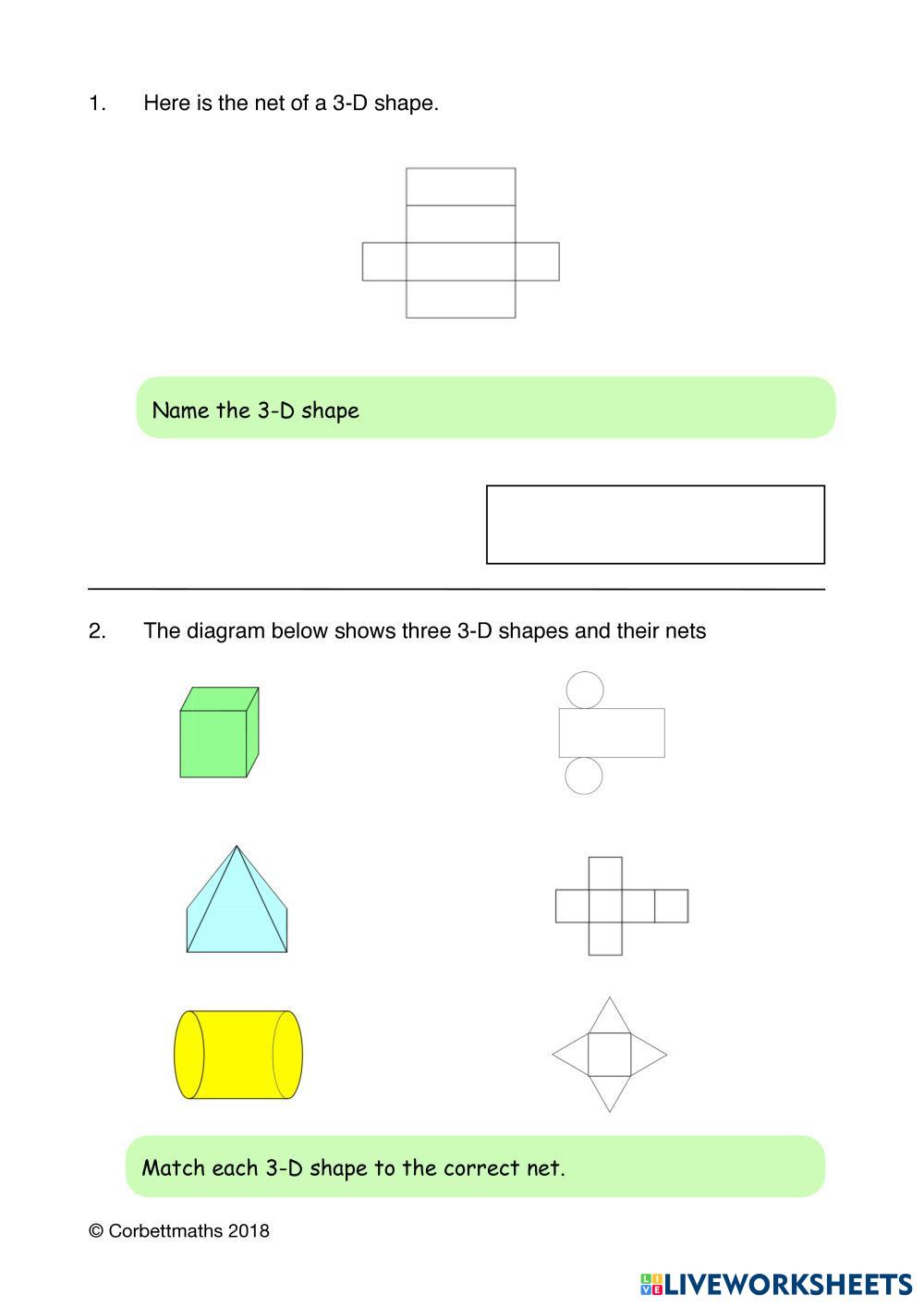 1. Here is the net of a 3-D shape.

Name the 3-D shape

2. The diagram below shows three 3-D shapes and their nets

Match each 3-D shape to the correct net.

© Corbettmaths 2018

LIVEWORKSHEETS