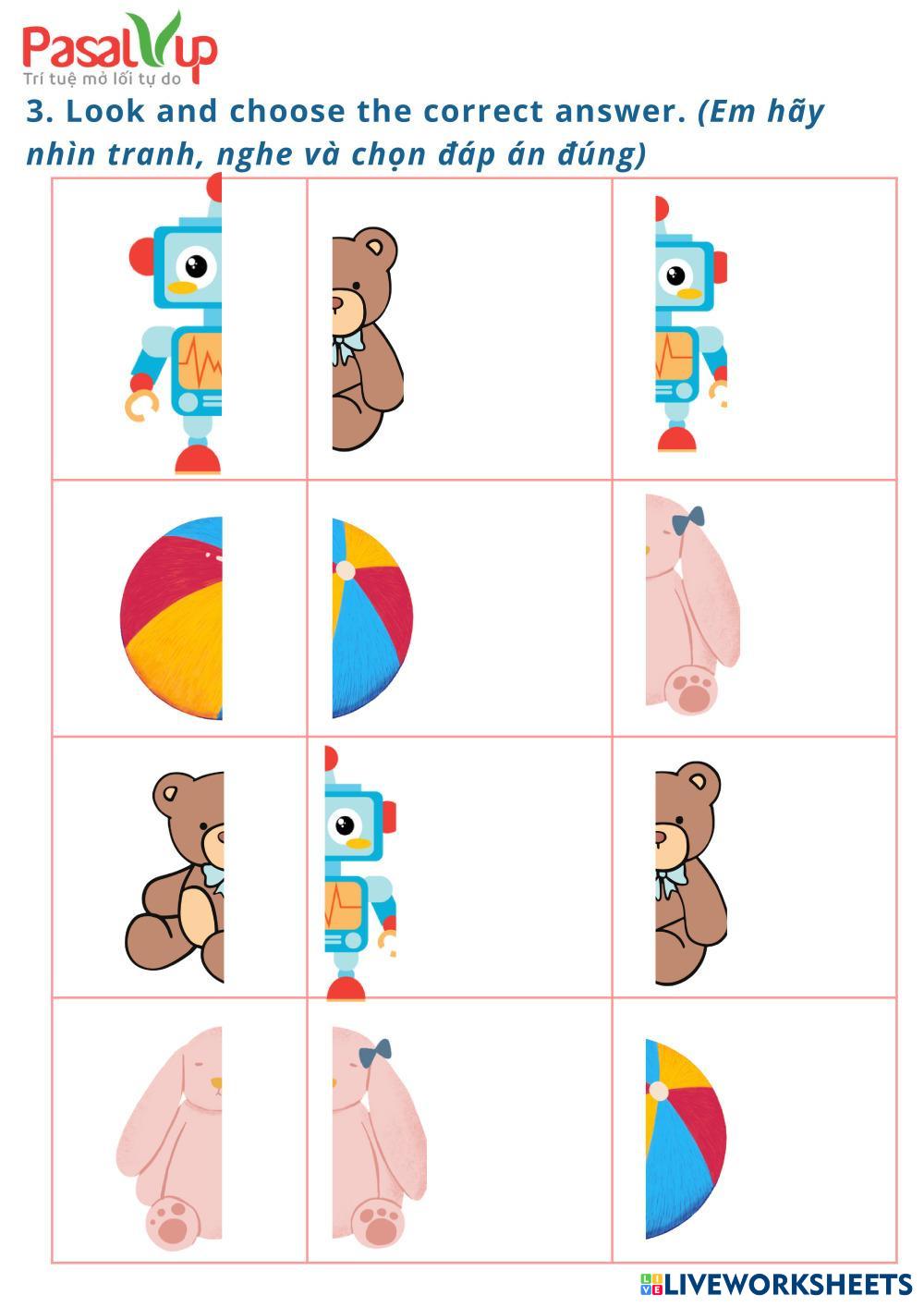 PasalUp
Trí tuệ mở lối tự do

3. Look and choose the correct answer. (Em hãy nhìn tranh, nghe và chọn đáp án đúng)

LIVEWORKSHEETS