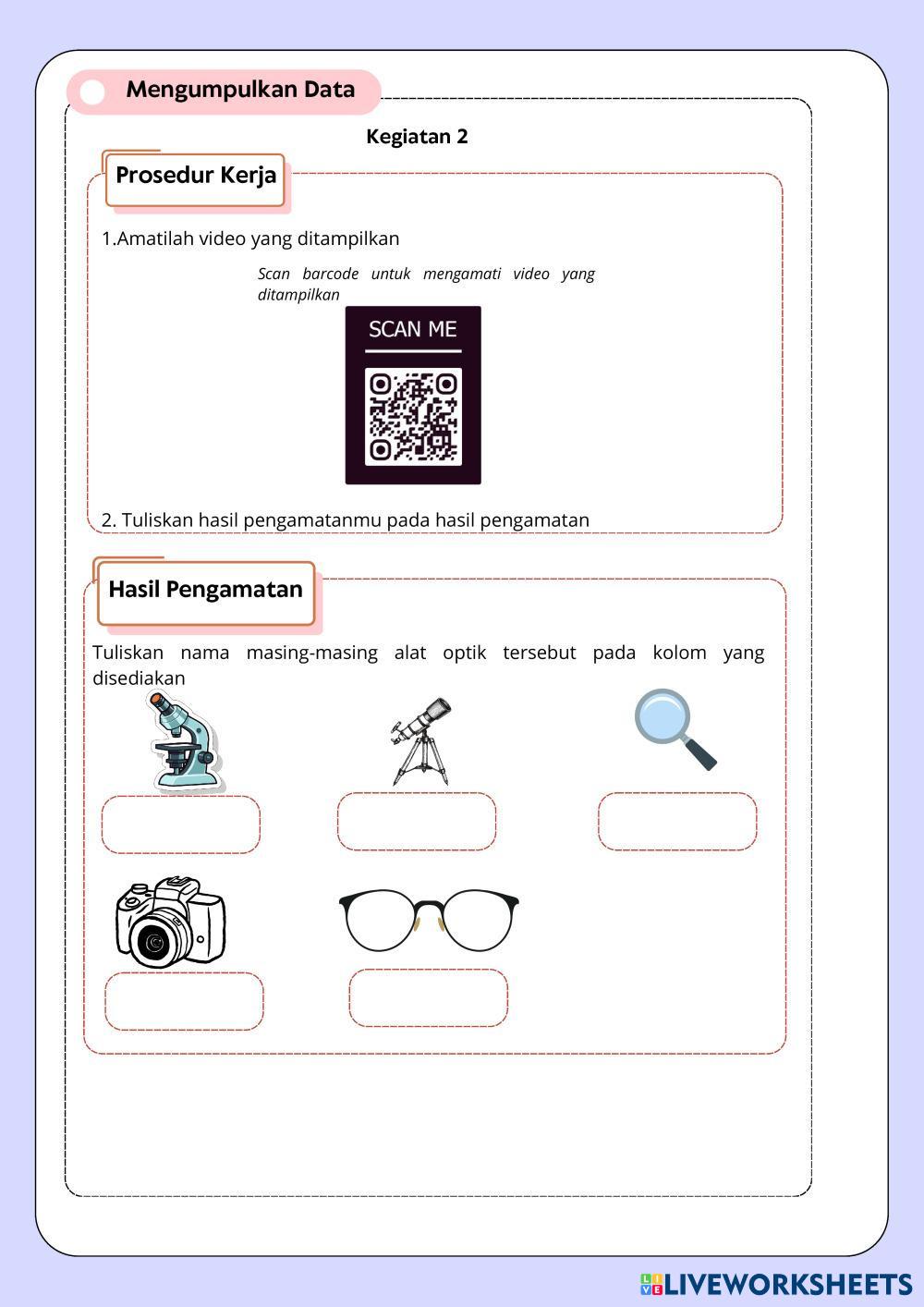 Mengumpulkan Data

Kegiatan 2

Prosedur Kerja

1.Amatilah video yang ditampilkan

Scan barcode untuk mengamati video yang ditampilkan

SCAN ME

2. Tuliskan hasil pengamatanmu pada hasil pengamatan

Hasil Pengamatan

Tuliskan nama masing-masing alat optik tersebut pada kolom yang disediakan

LIVEWORKSHEETS