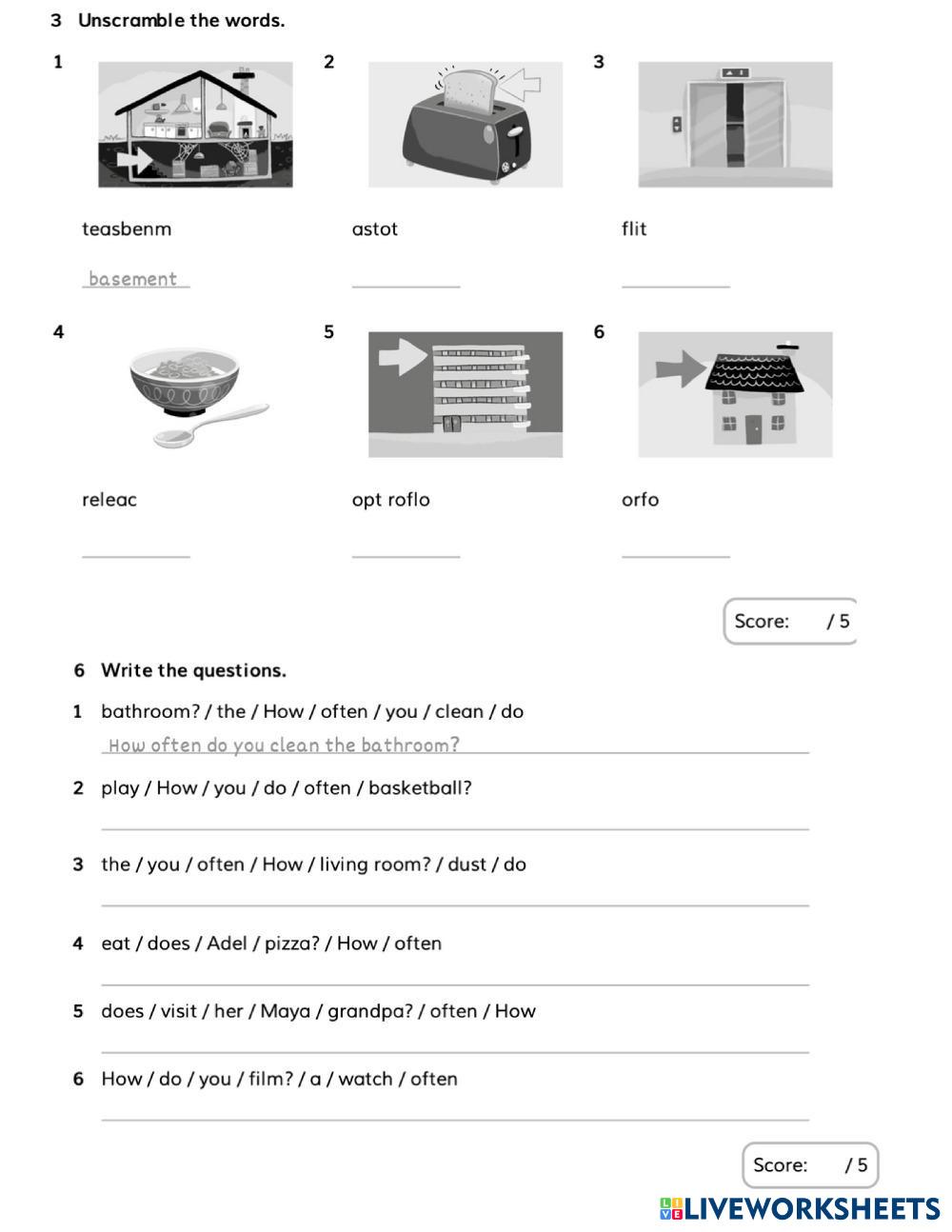 3 Unscramble the words.

1

teasbenm

basement

2

astot

3

flit

4

releac

5

opt roflo

6

orfo

Score: / 5

6 Write the questions.

1 bathroom? / the / How / often / you / clean / do

How often do you clean the bathroom?

2 play / How / you / do / often / basketball?

3 the / you / often / How / living room? / dust / do

4 eat / does / Adel / pizza? / How / often

5 does / visit / her / Maya / grandpa? / often / How

6 How / do / you / film? / a / watch / often

Score: / 5

LIVEWORKSHEETS