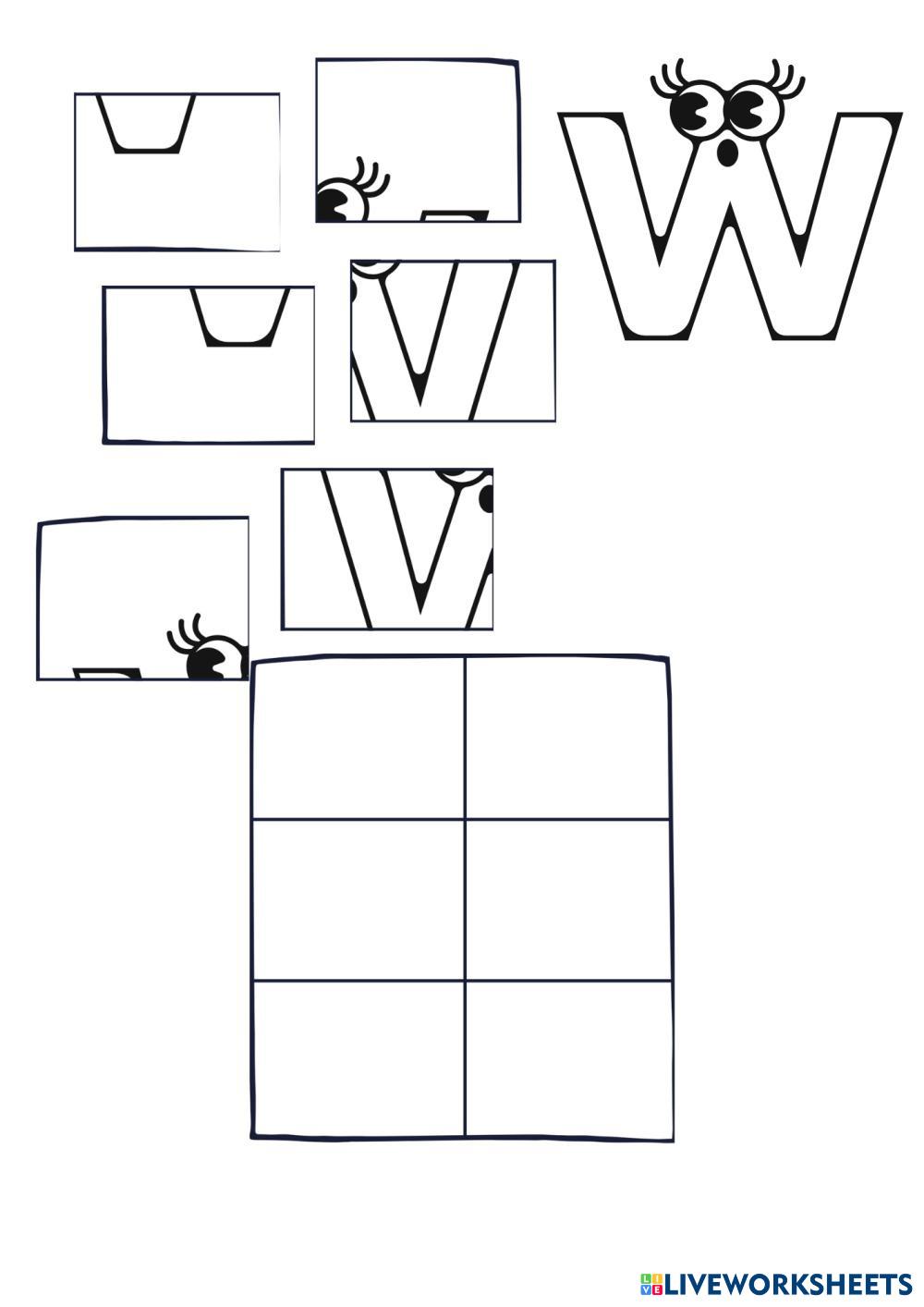 W

LIVEWORKSHEETS