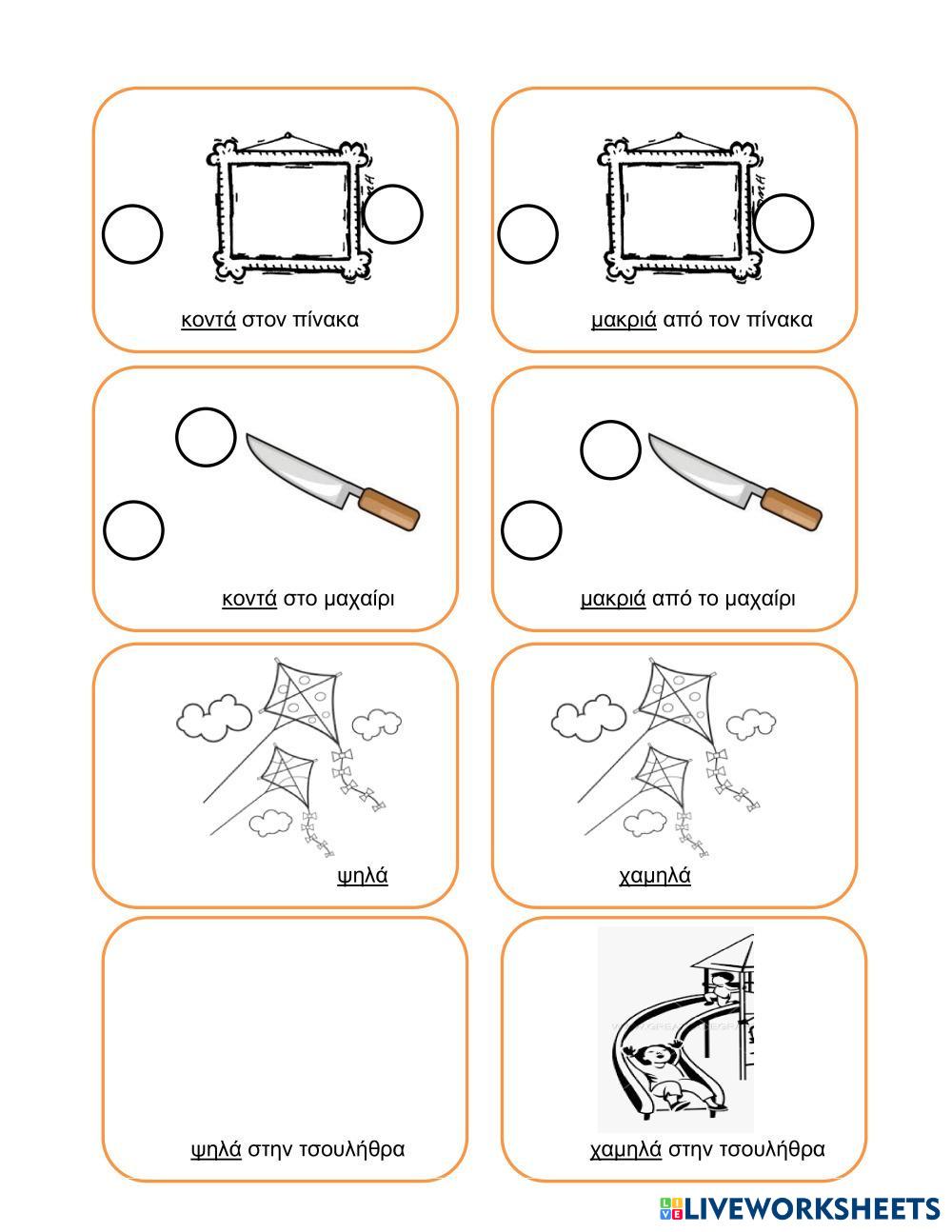 κοντά στον πίνακα

μακριά από τον πίνακα

κοντά στο μαχαίρι

μακριά από το μαχαίρι

ψηλά

χαμηλά

ψηλά στην τσουλήθρα

χαμηλά στην τσουλήθρα

LIVEWORKSHEETS